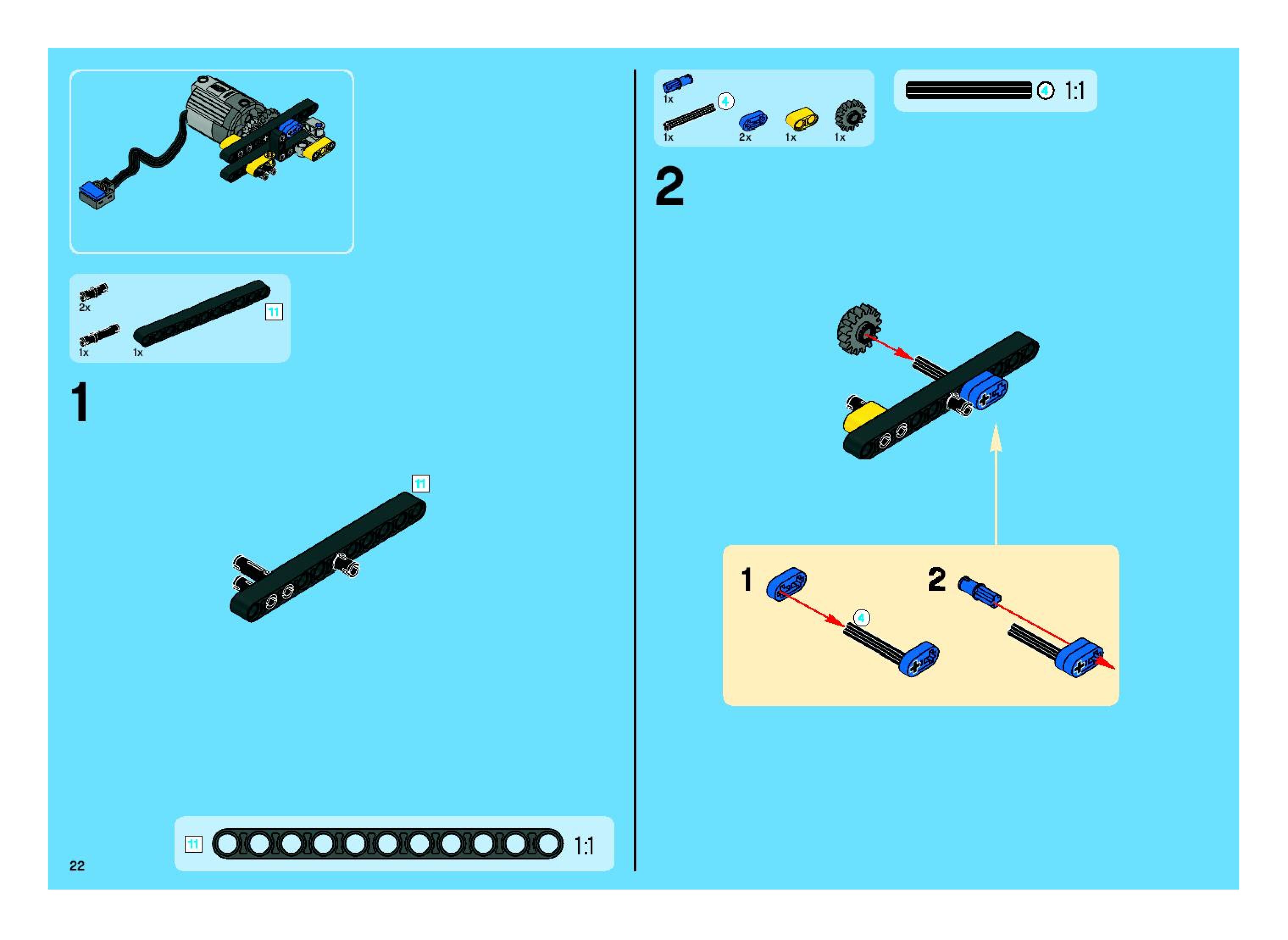 2x
1x
1x
11

1

11

11
1:1

22

1x
4
1x
2x
1x
1x

4
1:1

2

1
4

2