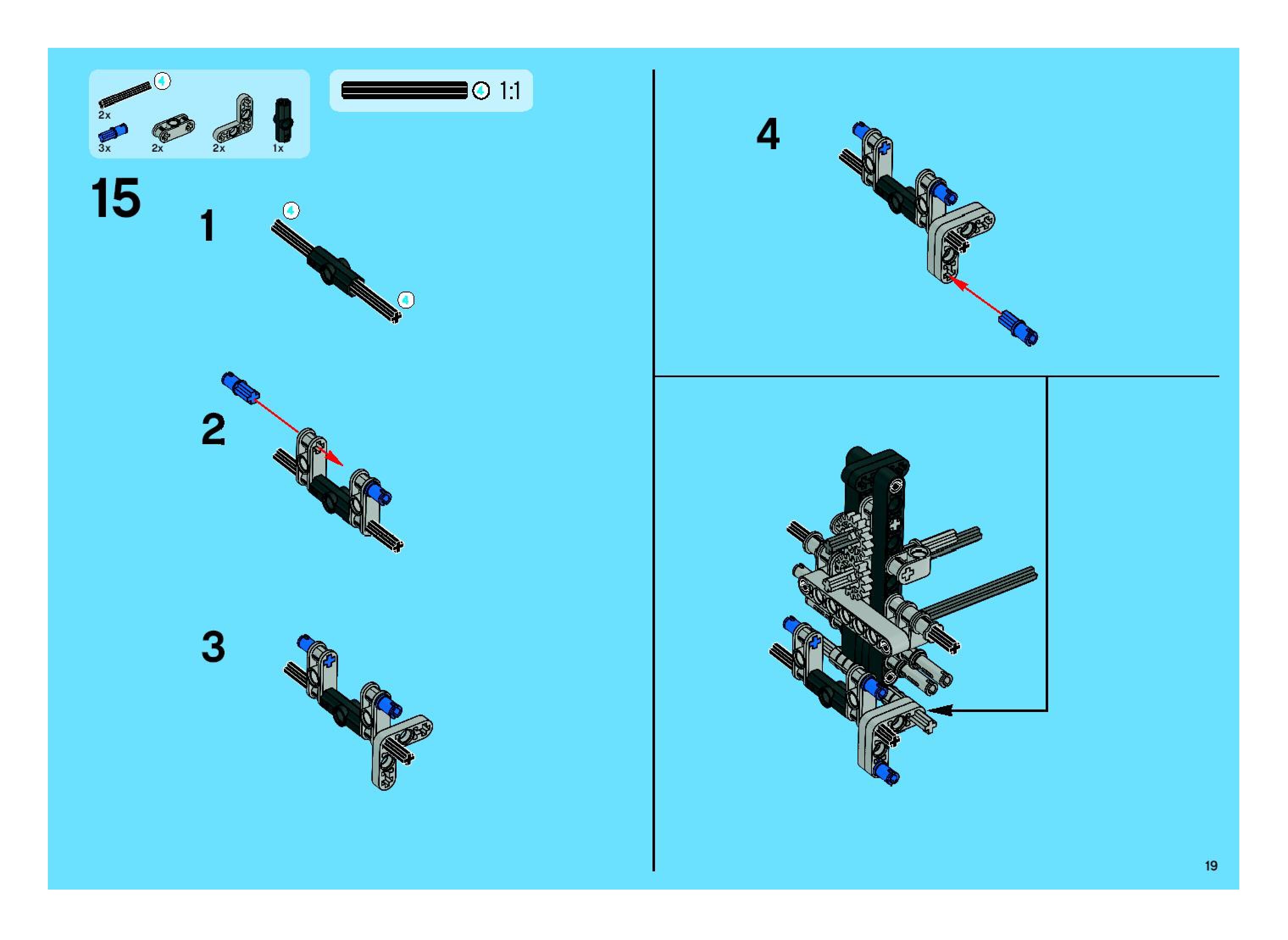 4
2x
3x
2x
2x
1x

4 1:1

15

1
4
4

2

3

4

19