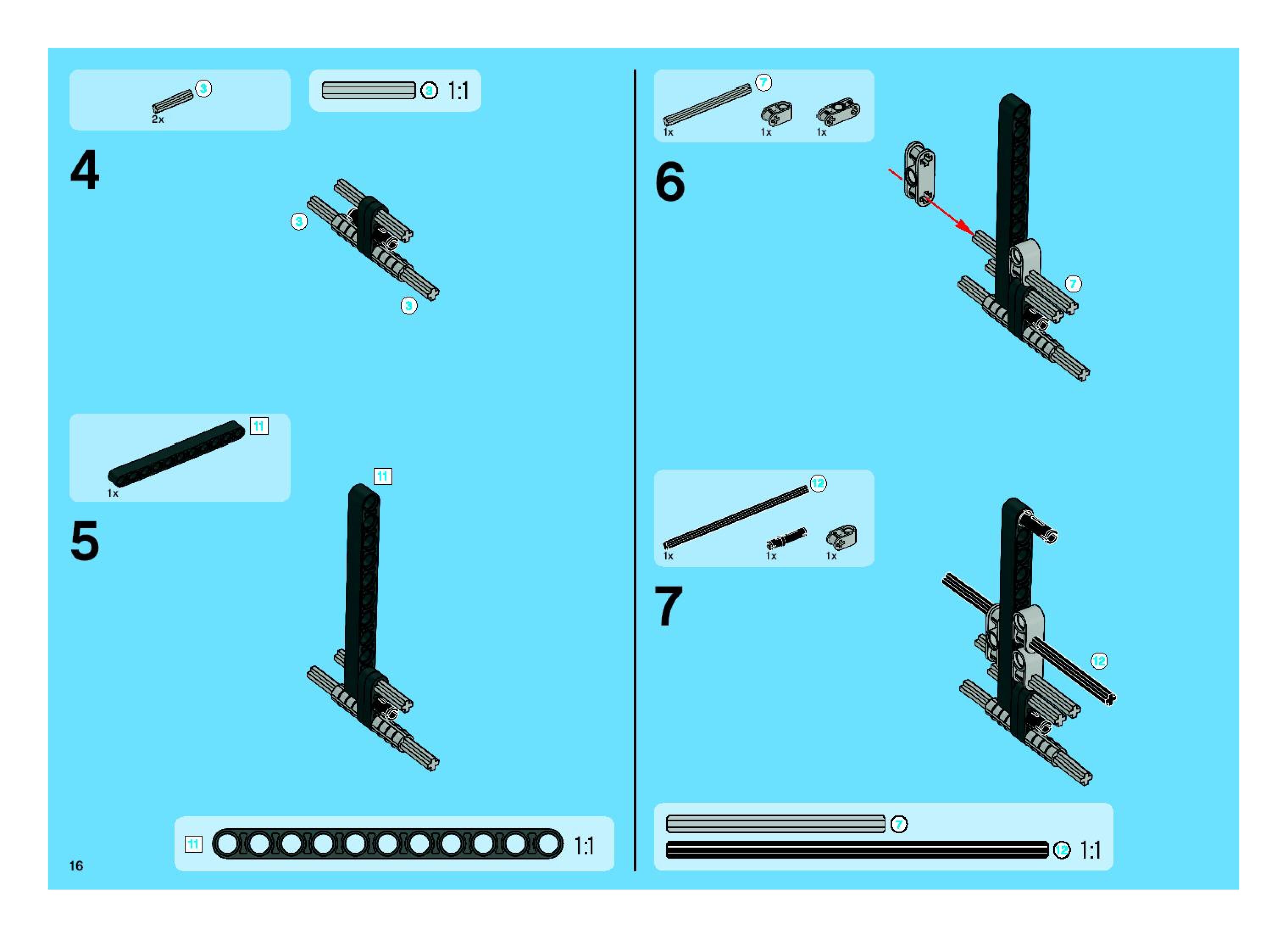 3
2x

3 1:1

4

3

3

11
1x

5

11

11 1:1

16

7
1x 1x 1x

6

7

12
1x 1x 1x

7

12

7
12 1:1