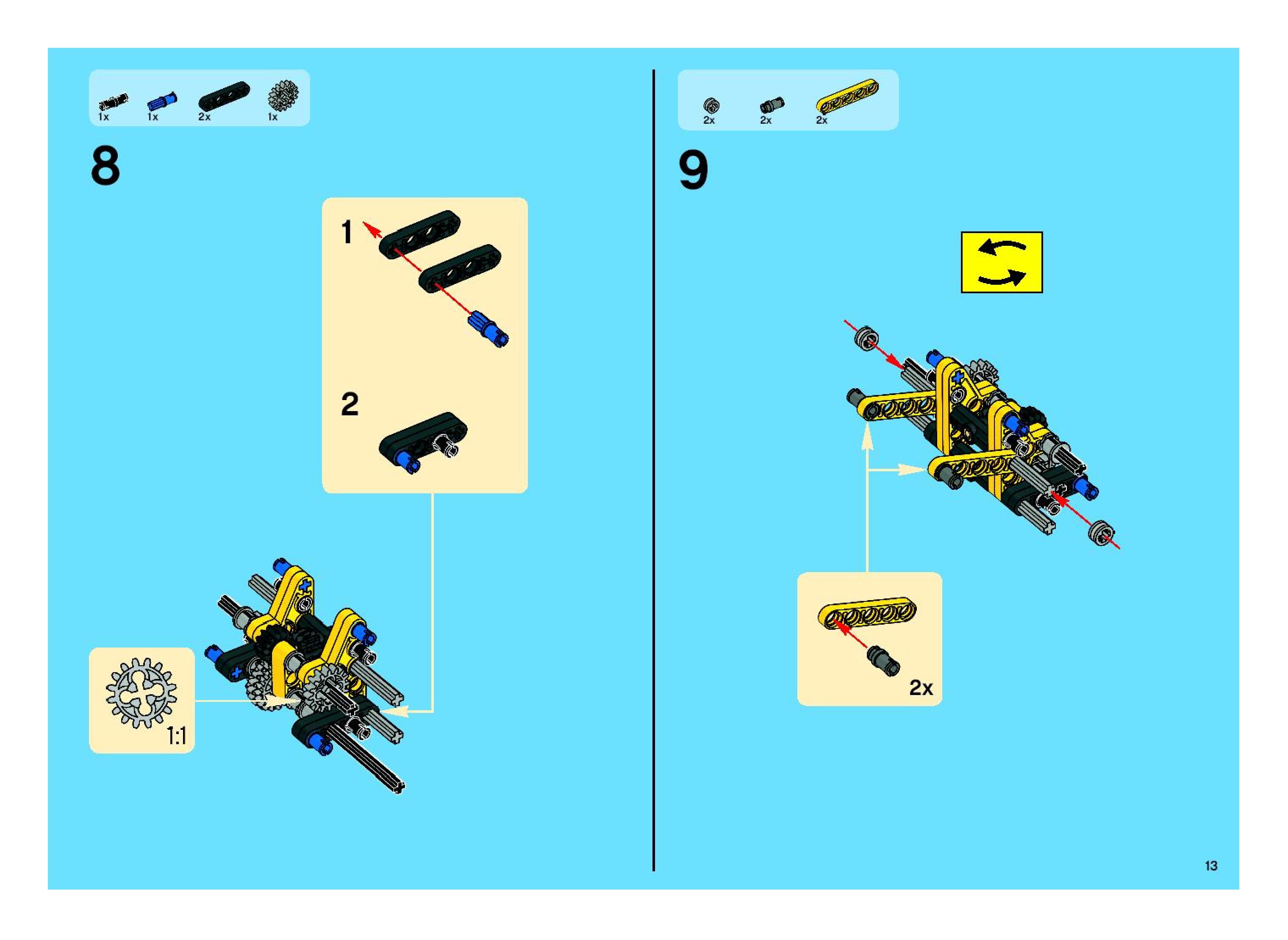 1x 1x 2x 1x

8

1

2

1:1

2x 2x 2x

9

2x

13