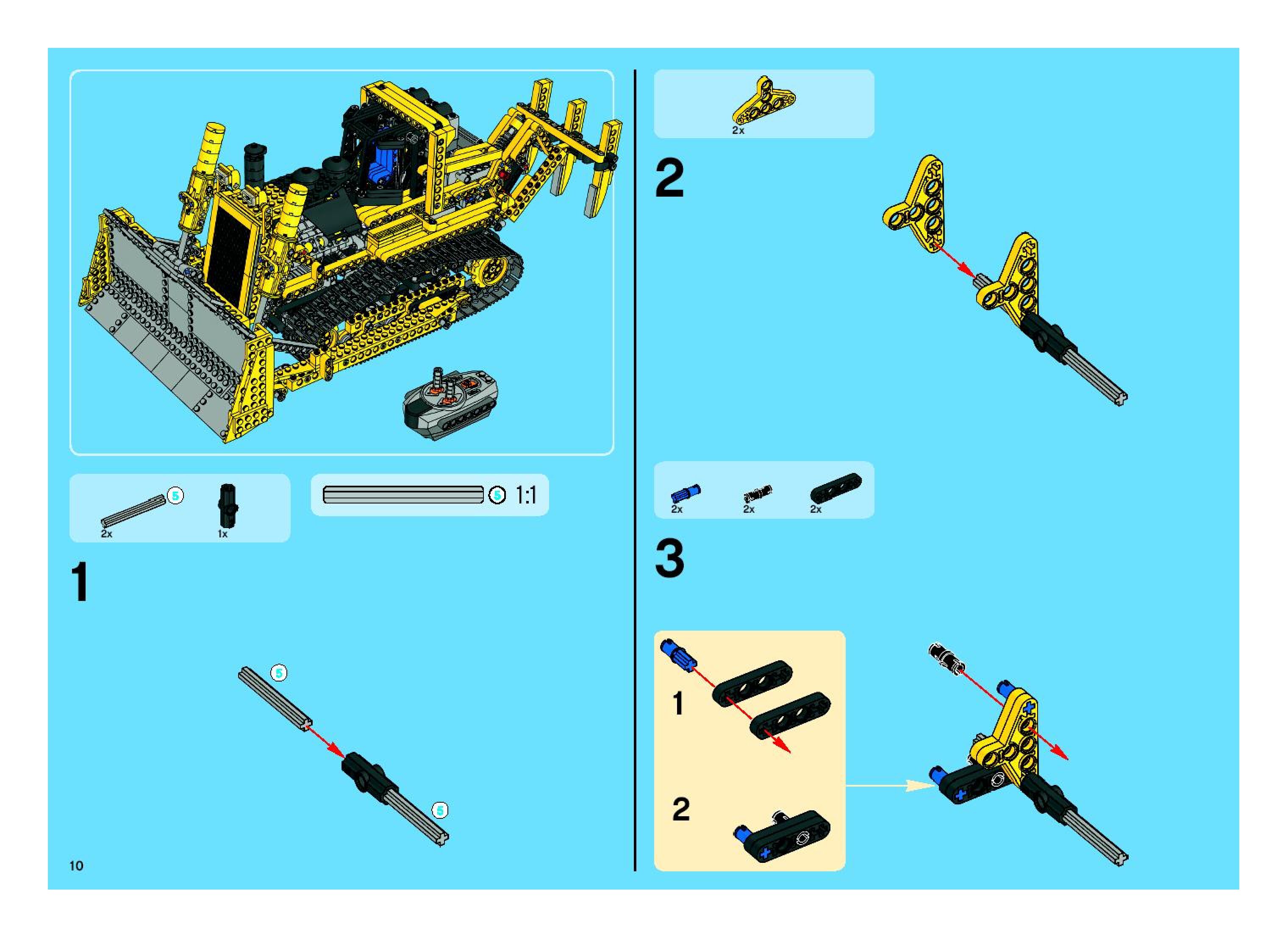 5
2x
1x

5 1:1

1

5

5

10

2x

2

2x
2x
2x

3

1

2