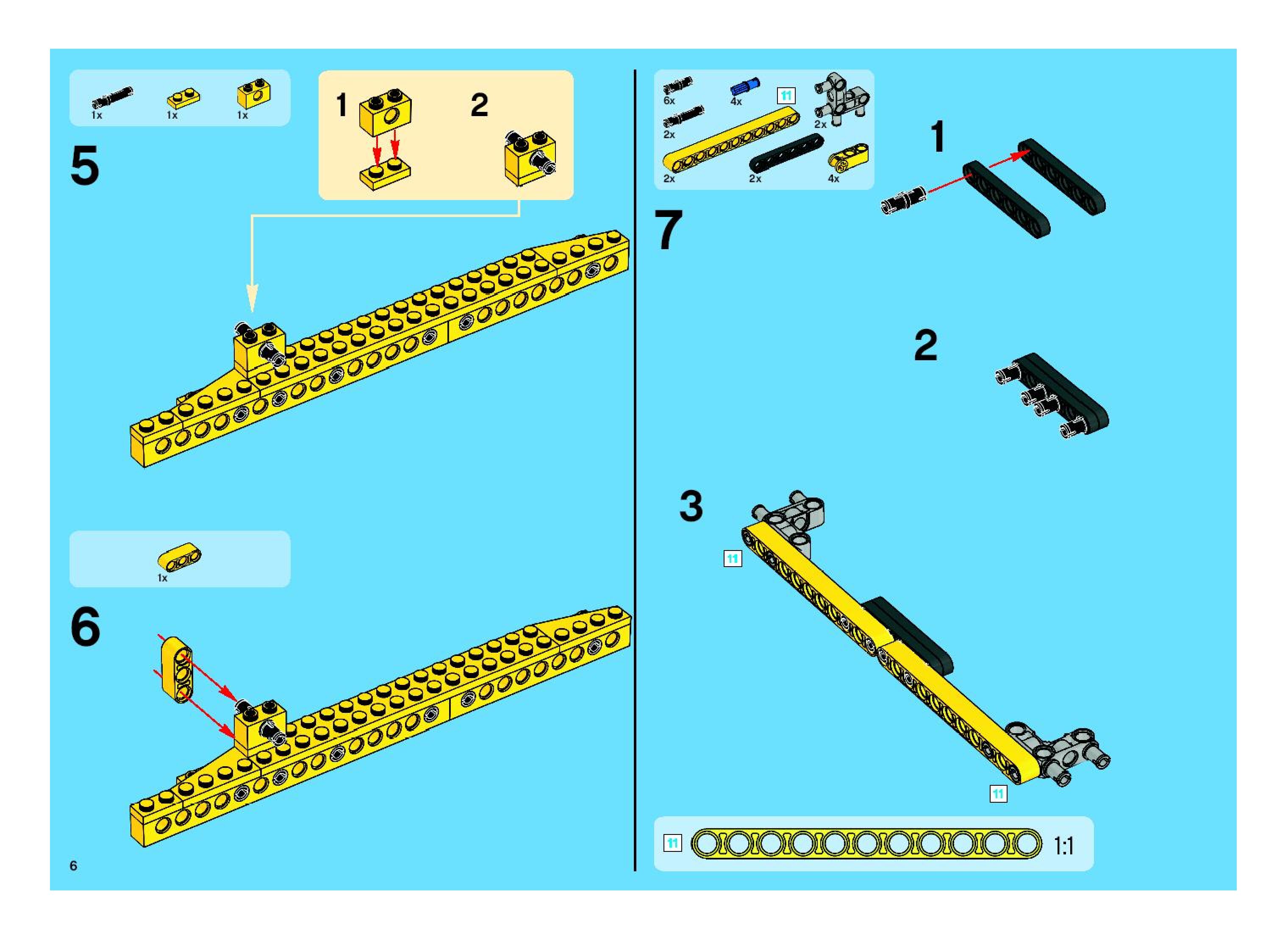 1x 1x 1x

1

2

5

1x

6

6

6x
4x
11
2x
2x
2x
2x
4x

7

1

2

3

11

11

11

1:1