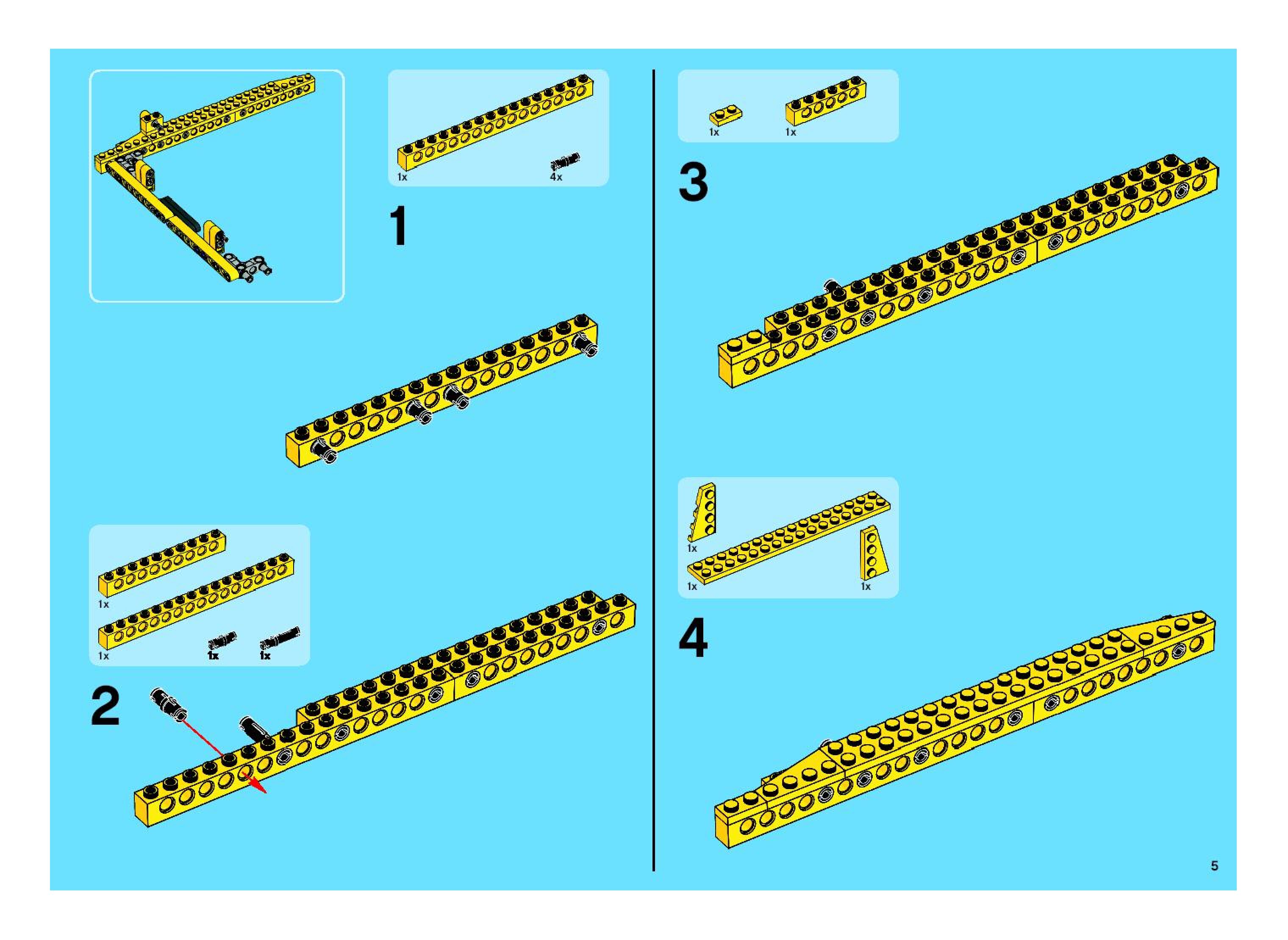 1x 4x

1

1x

1x 1x 1x

2

1x 1x

3

1x

1x 1x

4

5