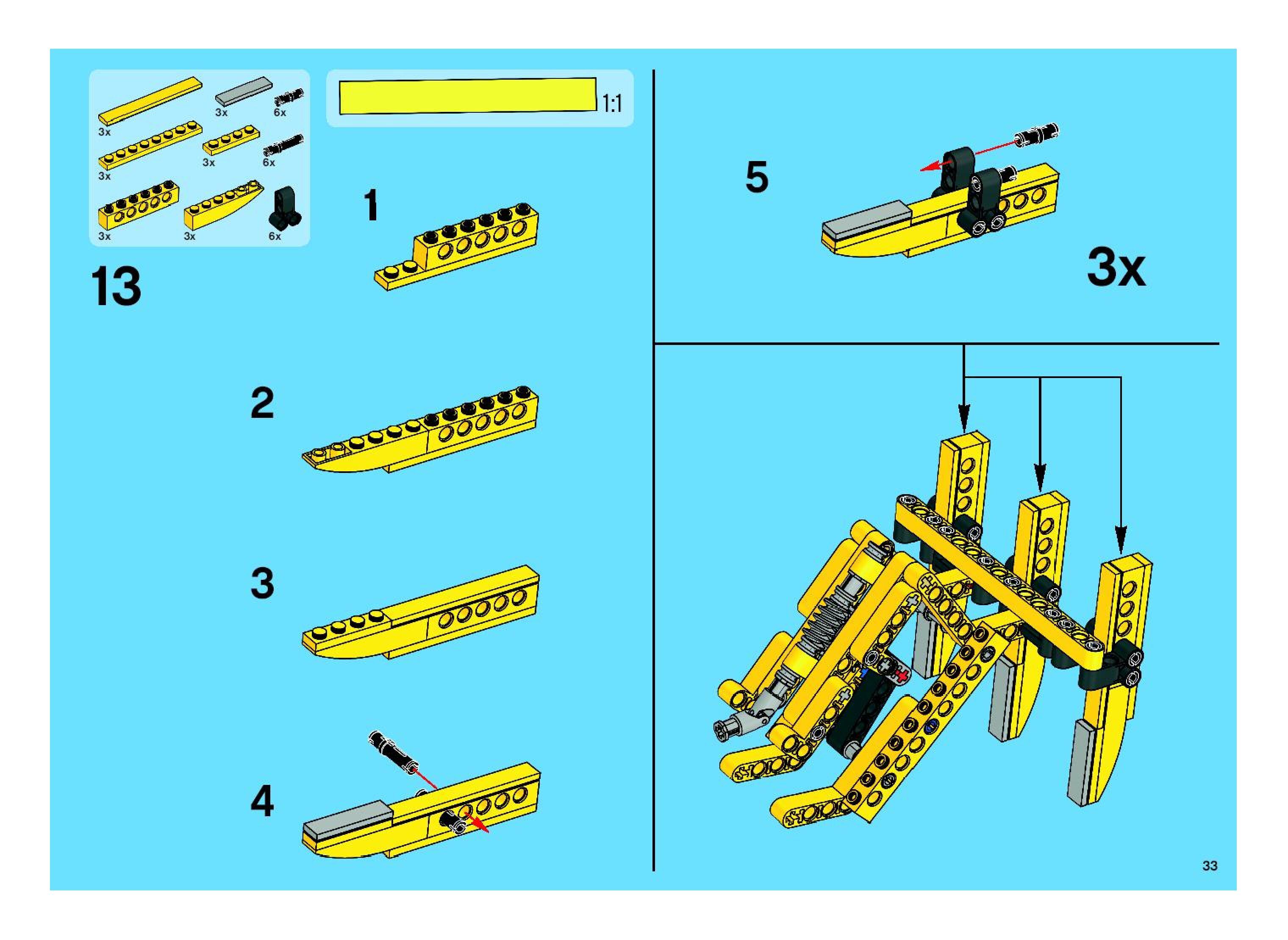 3x
3x
6x
3x
3x
6x
3x
3x
6x
1:1
13
1
2
3
4
5
3x
33