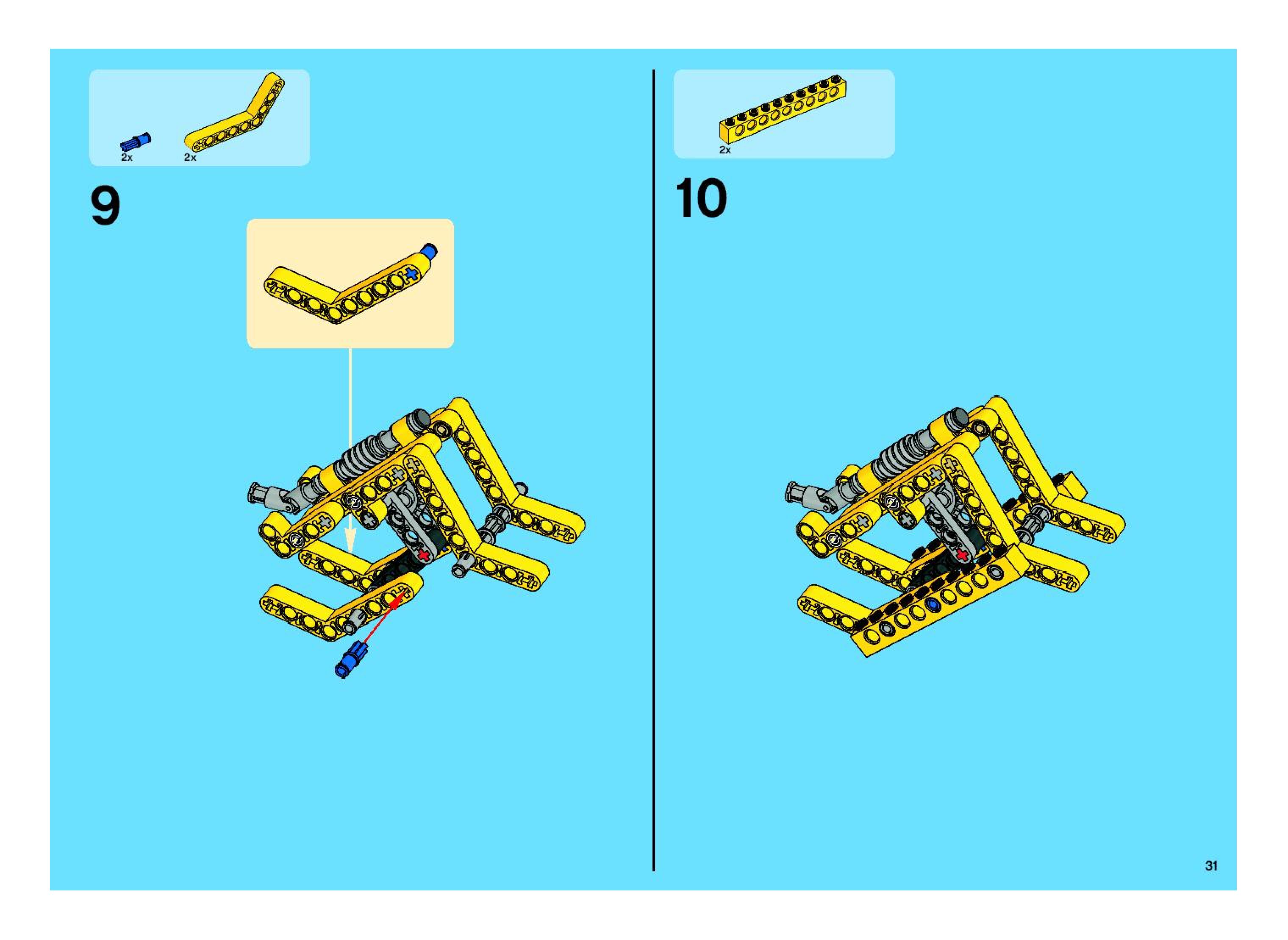 2x 2x

9

2x

10

31