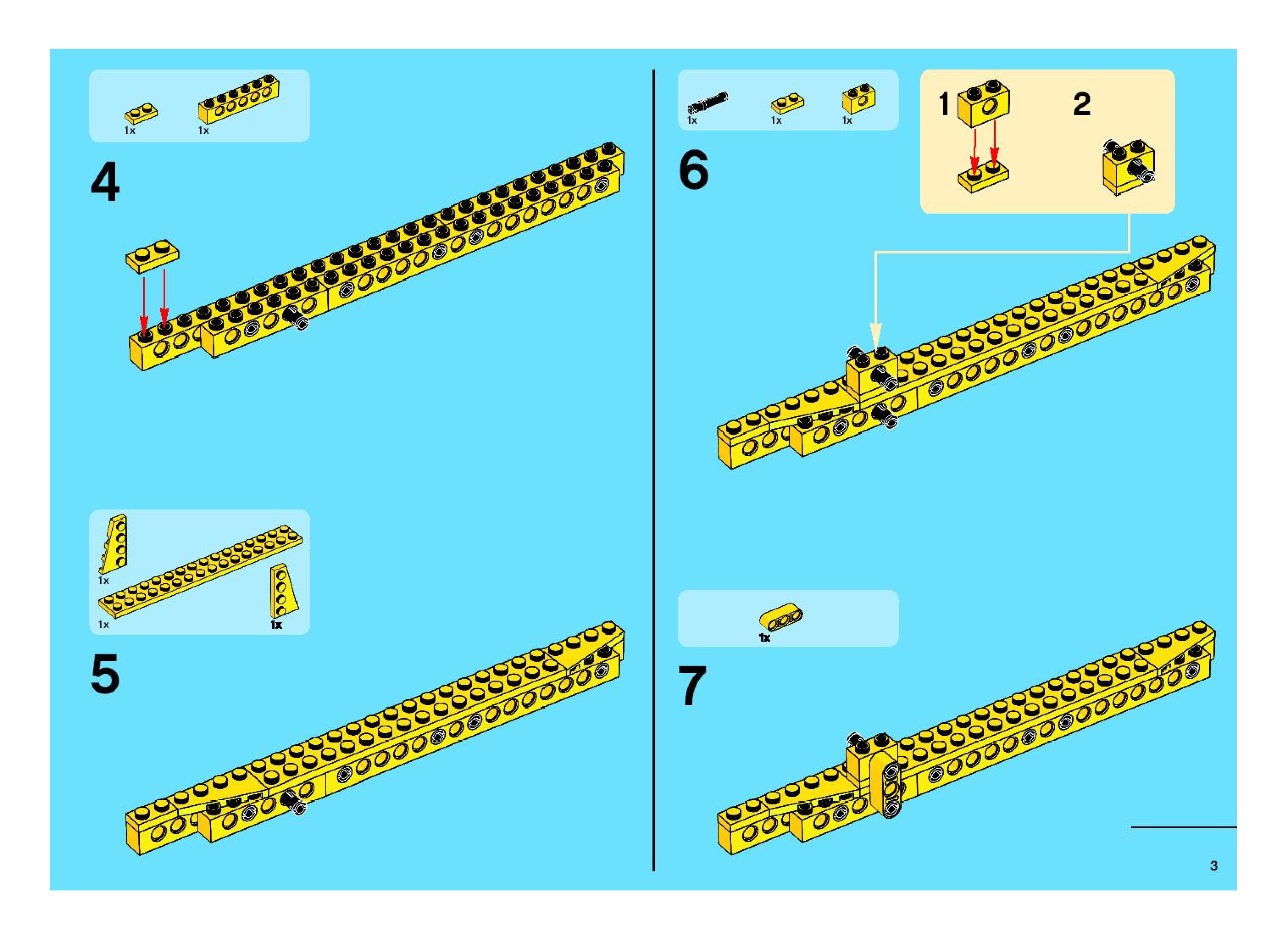 1x 1x

4

1x

1x 1x

5

1x 1x 1x

1 2

6

1x

7

3