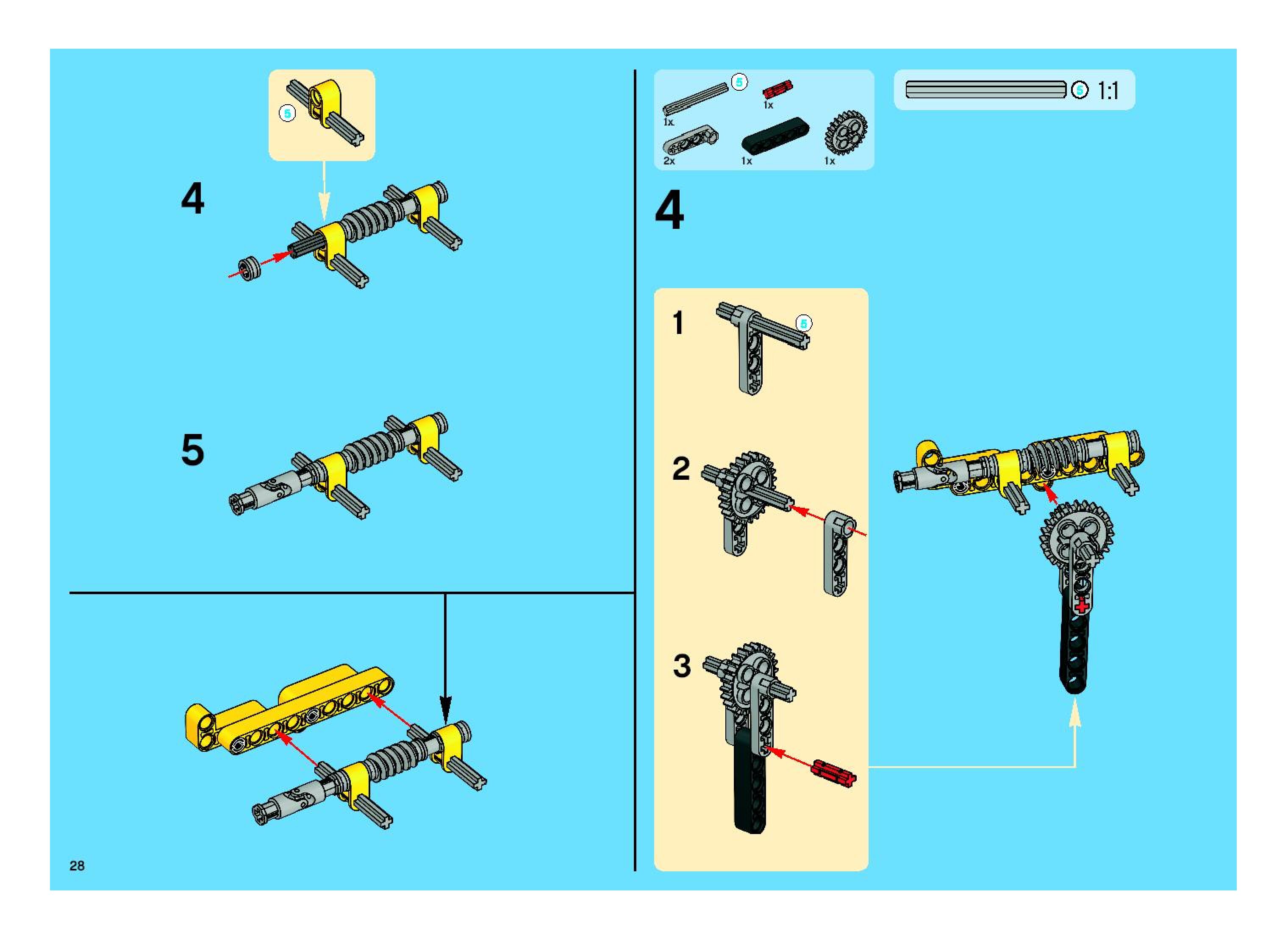 5

4

5

28

5
1x
1x
2x
1x
1x

5 1:1

4

1
5

2

3