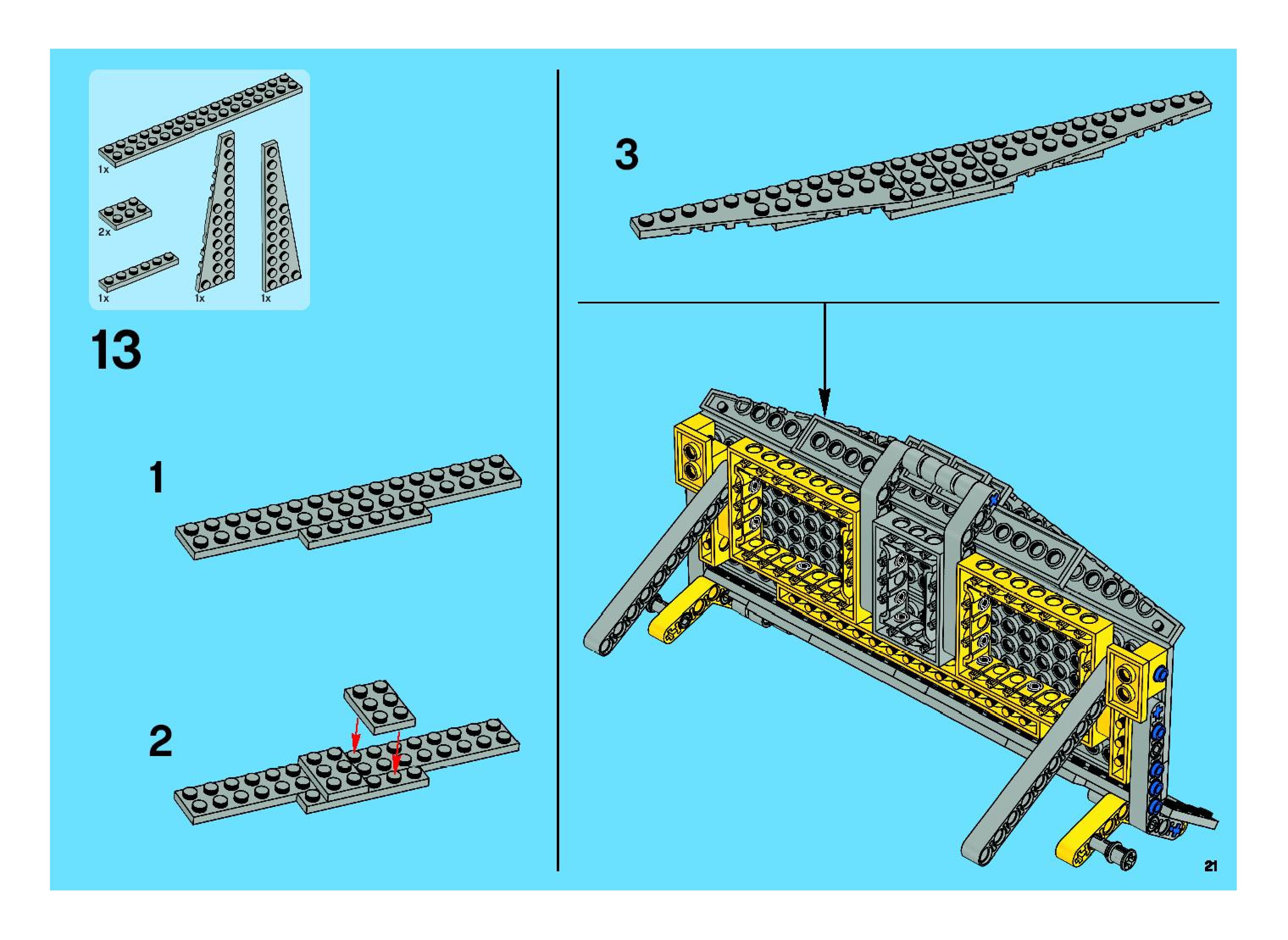 1x

2x

1x

1x

1x

13

1

2

3

21