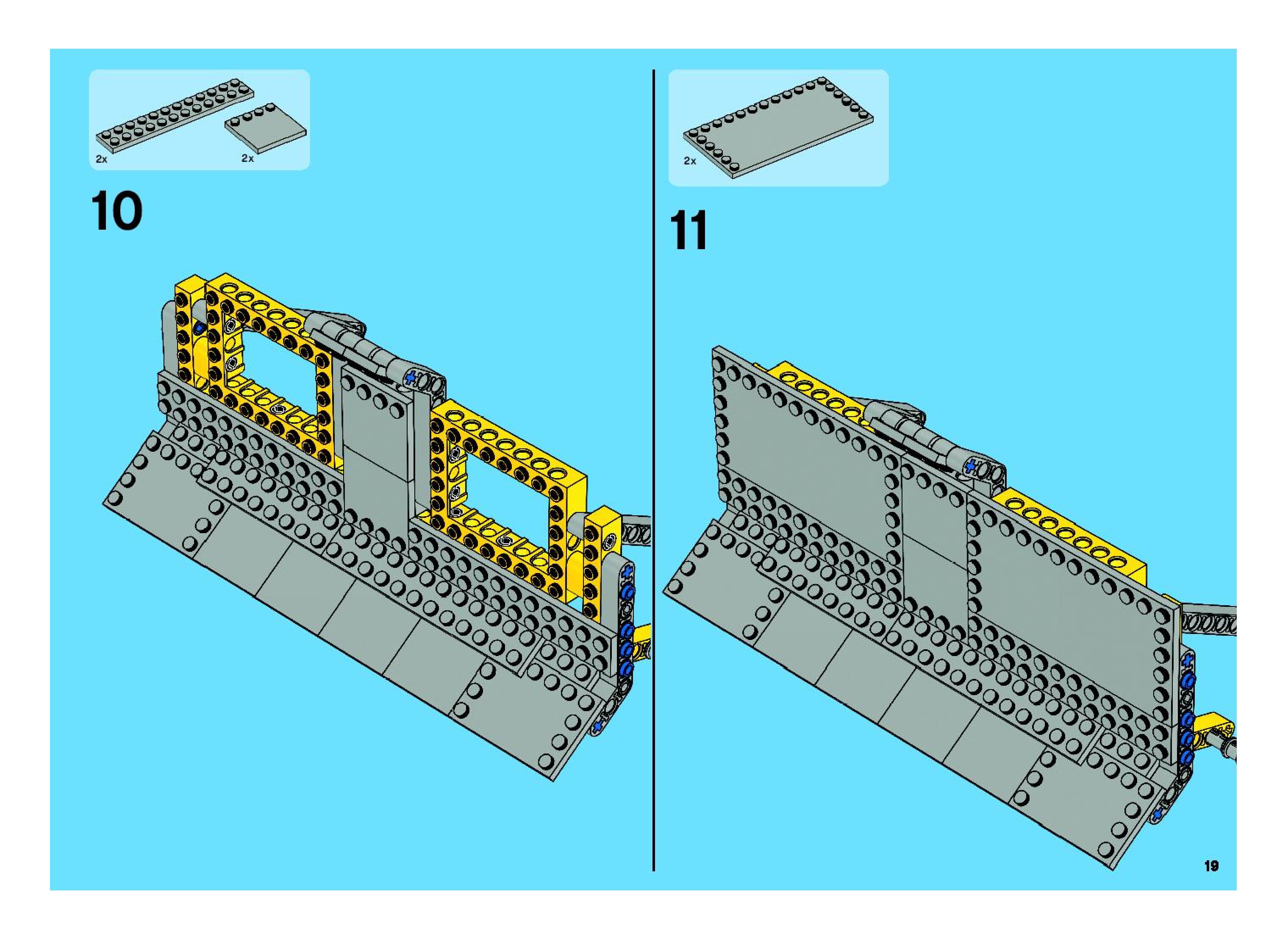 2x

2x

10

2x

11

19