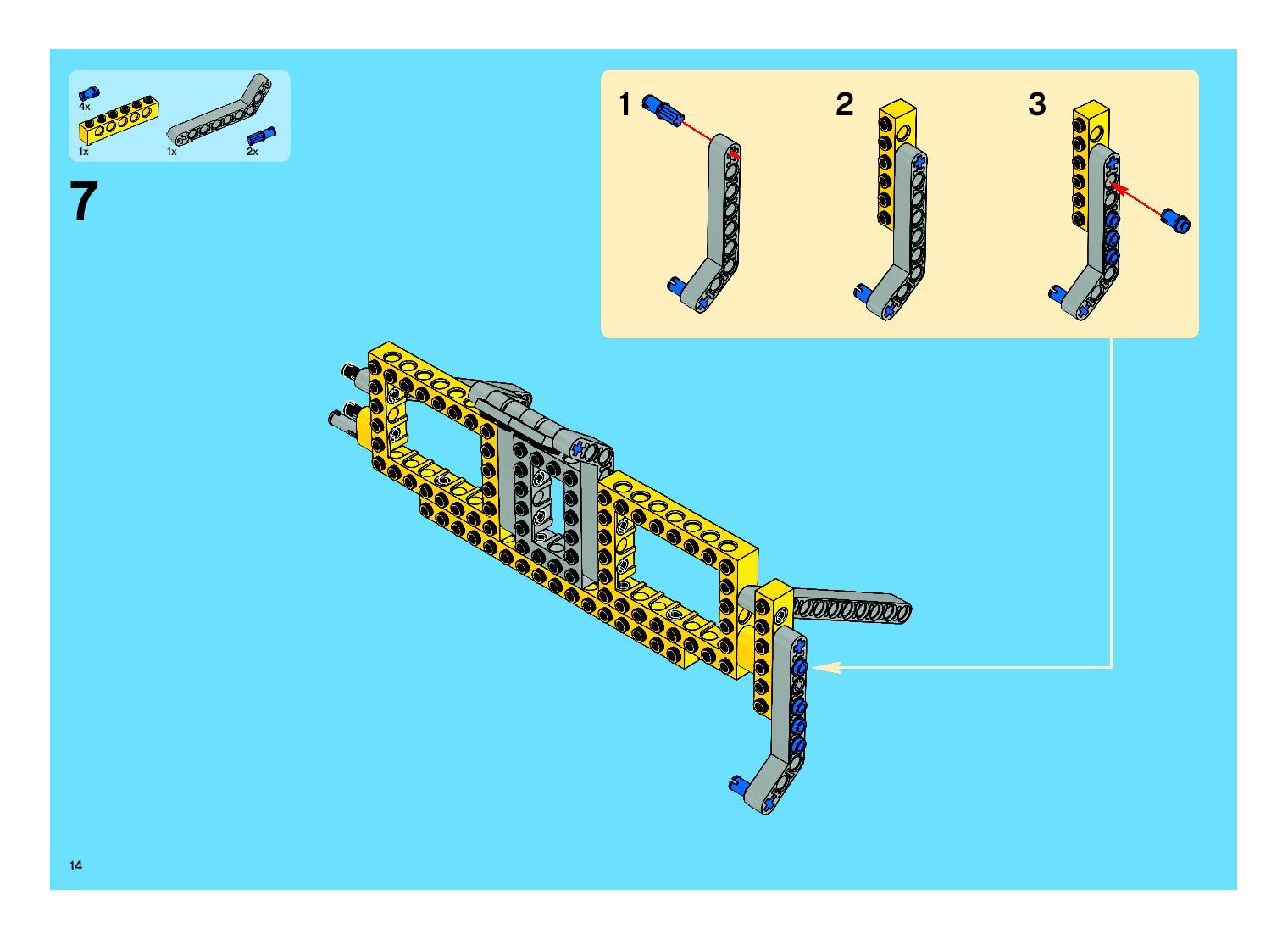 4x
1x
1x
2x

7

1
2
3

14