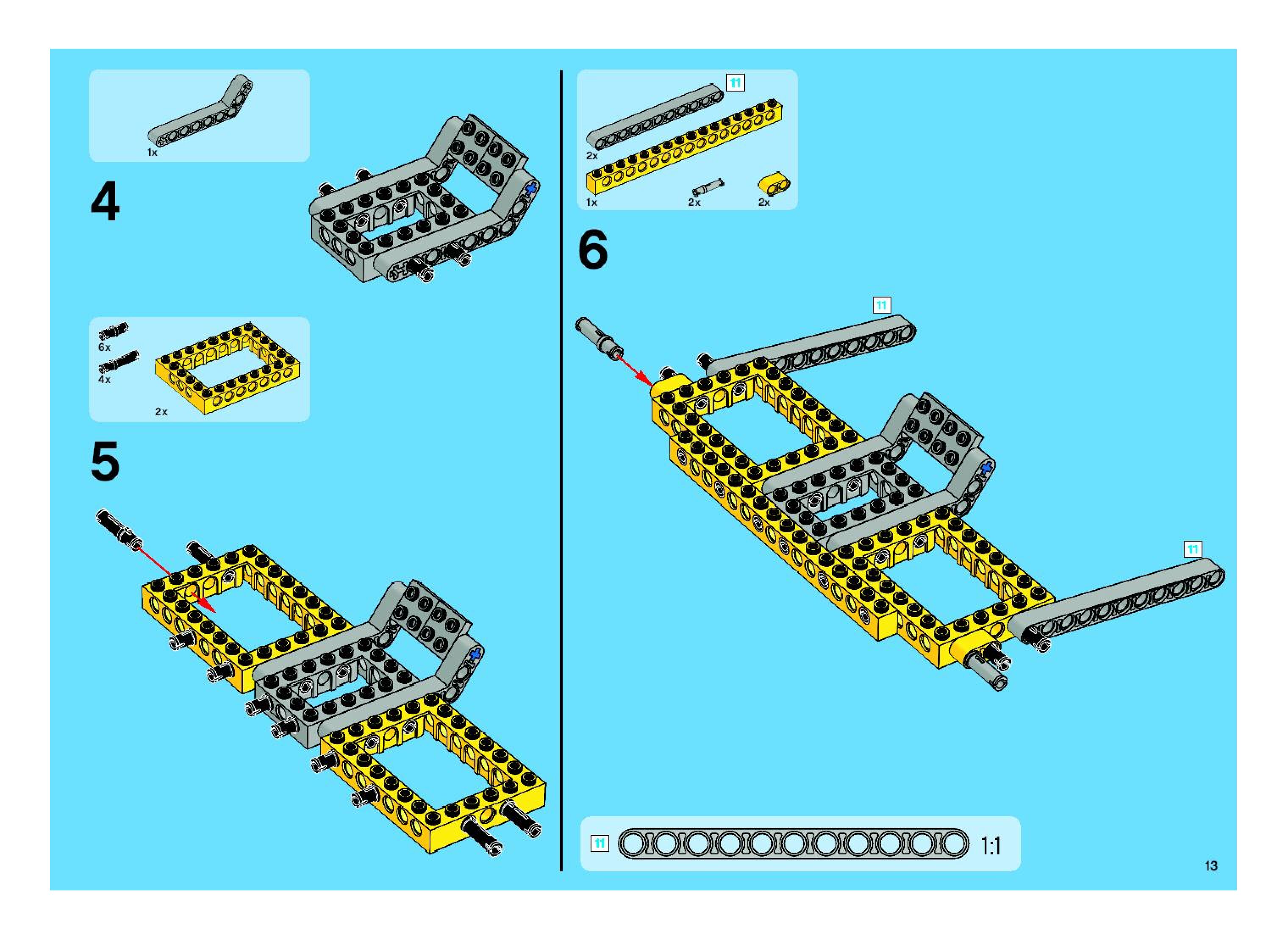 1x

4

6x

4x

2x

5

11

2x

1x

2x

2x

6

11

11

11

1:1

13