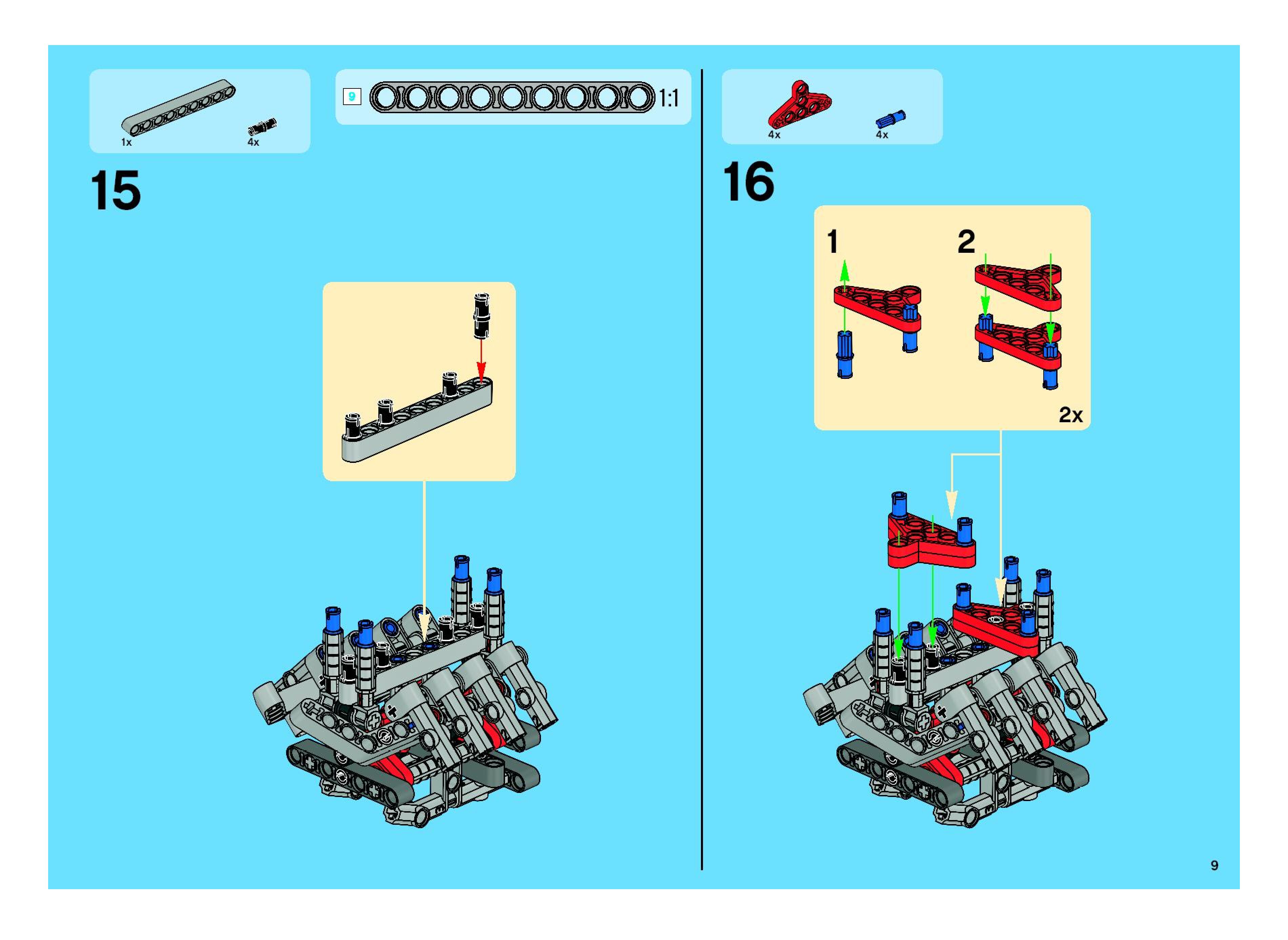 1x 4x

9 1:1

15

4x 4x

16

1 2

2x

9