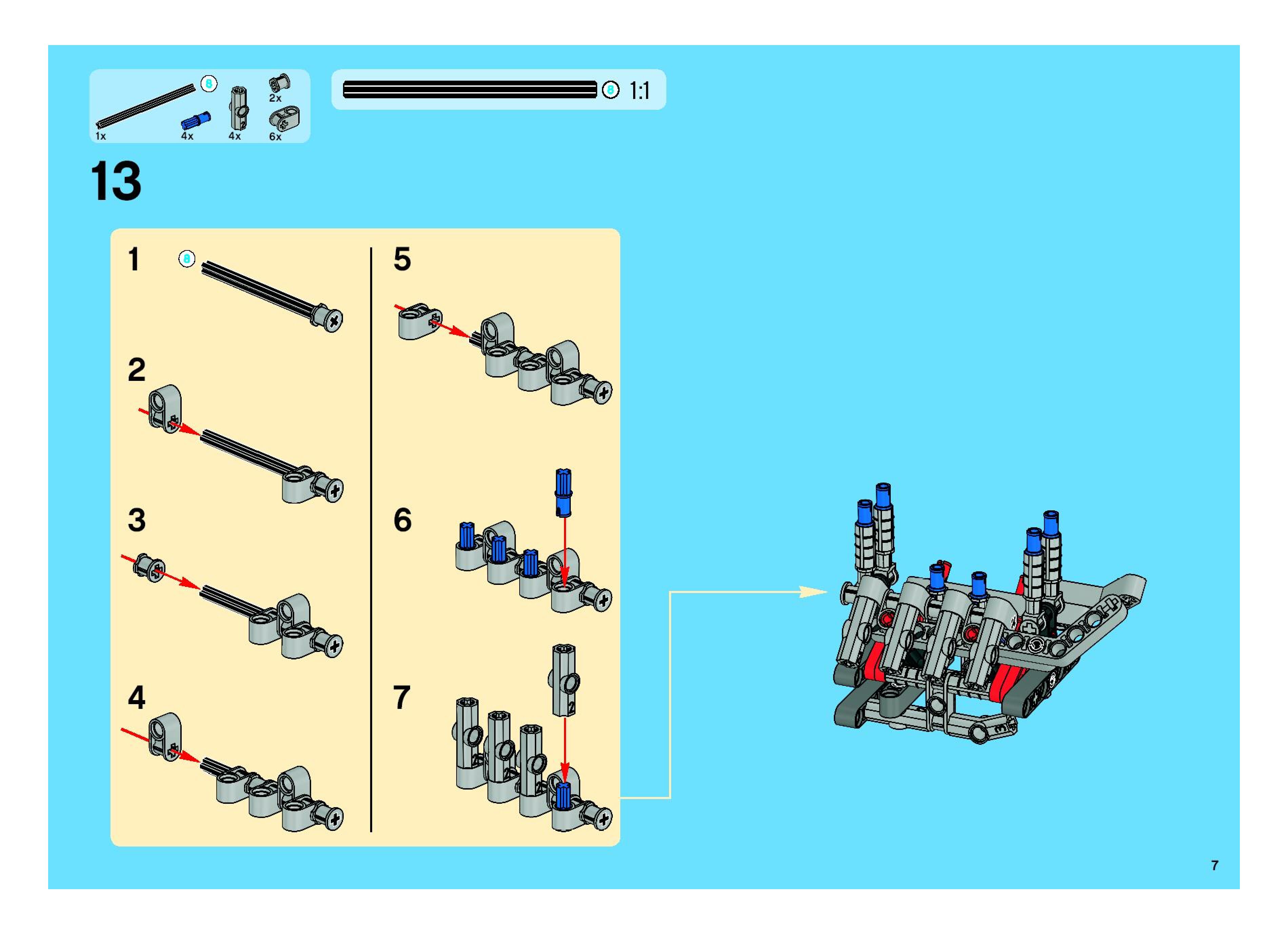 8
1x
4x
4x
2x
6x

8 1:1

13

1 8

2

3

4

5

6

7

7