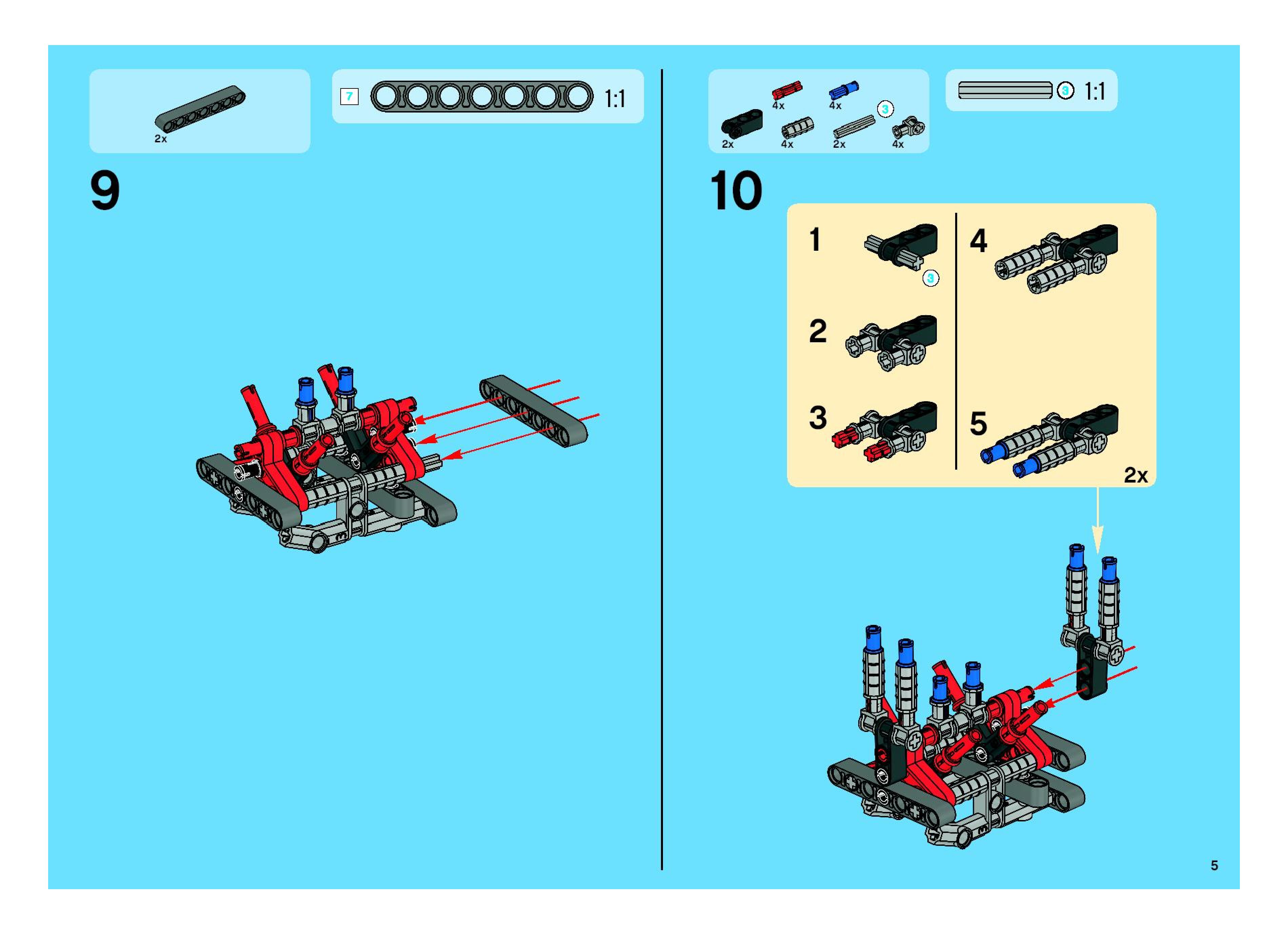 2x

7 1:1

9

4x
4x
3
2x
4x
2x
4x

3 1:1

10

1
3

2

3

4

5

2x

5