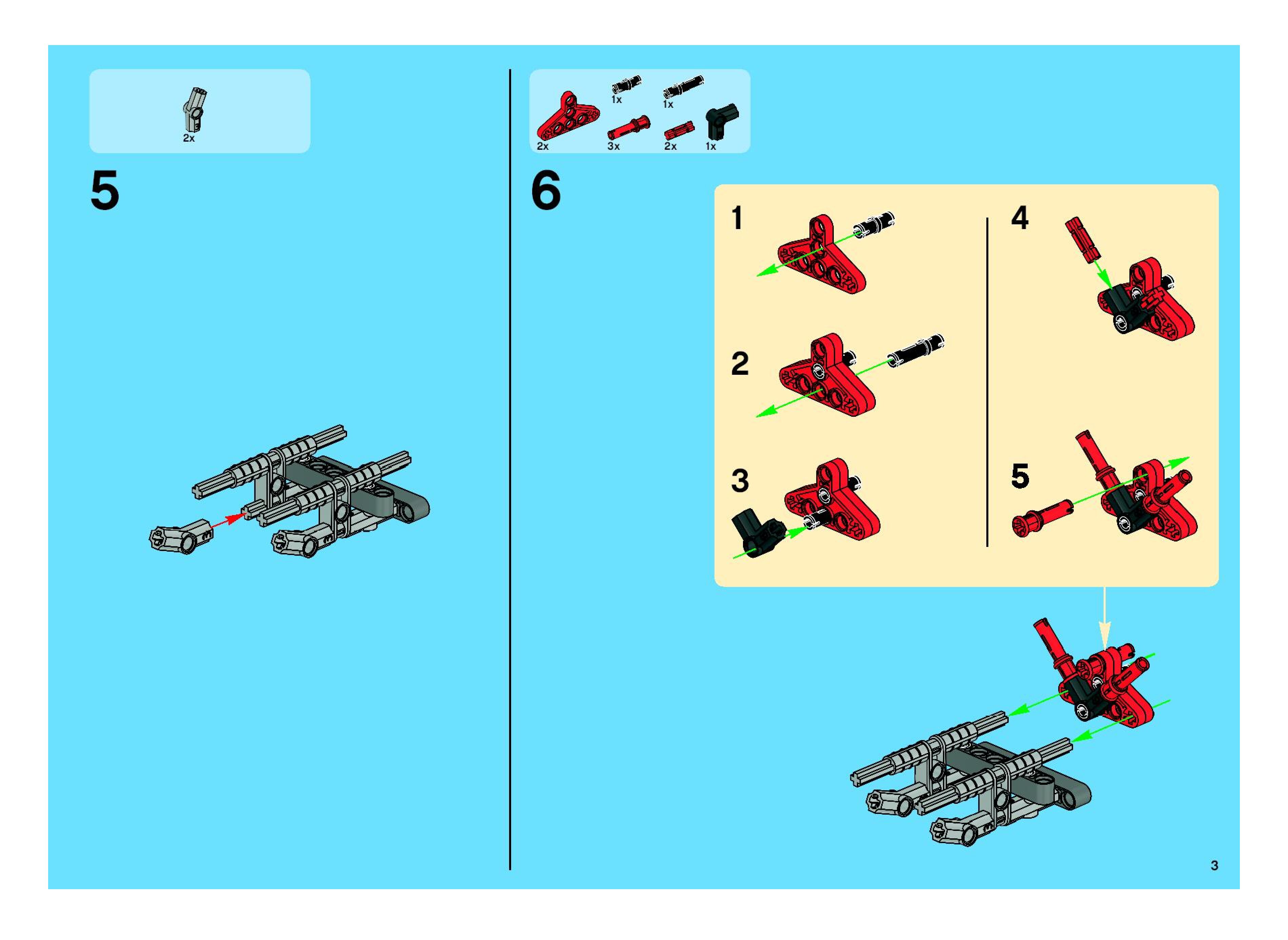 2x

5

1x
1x
2x
3x
2x
1x

6

1

2

3

4

5

3