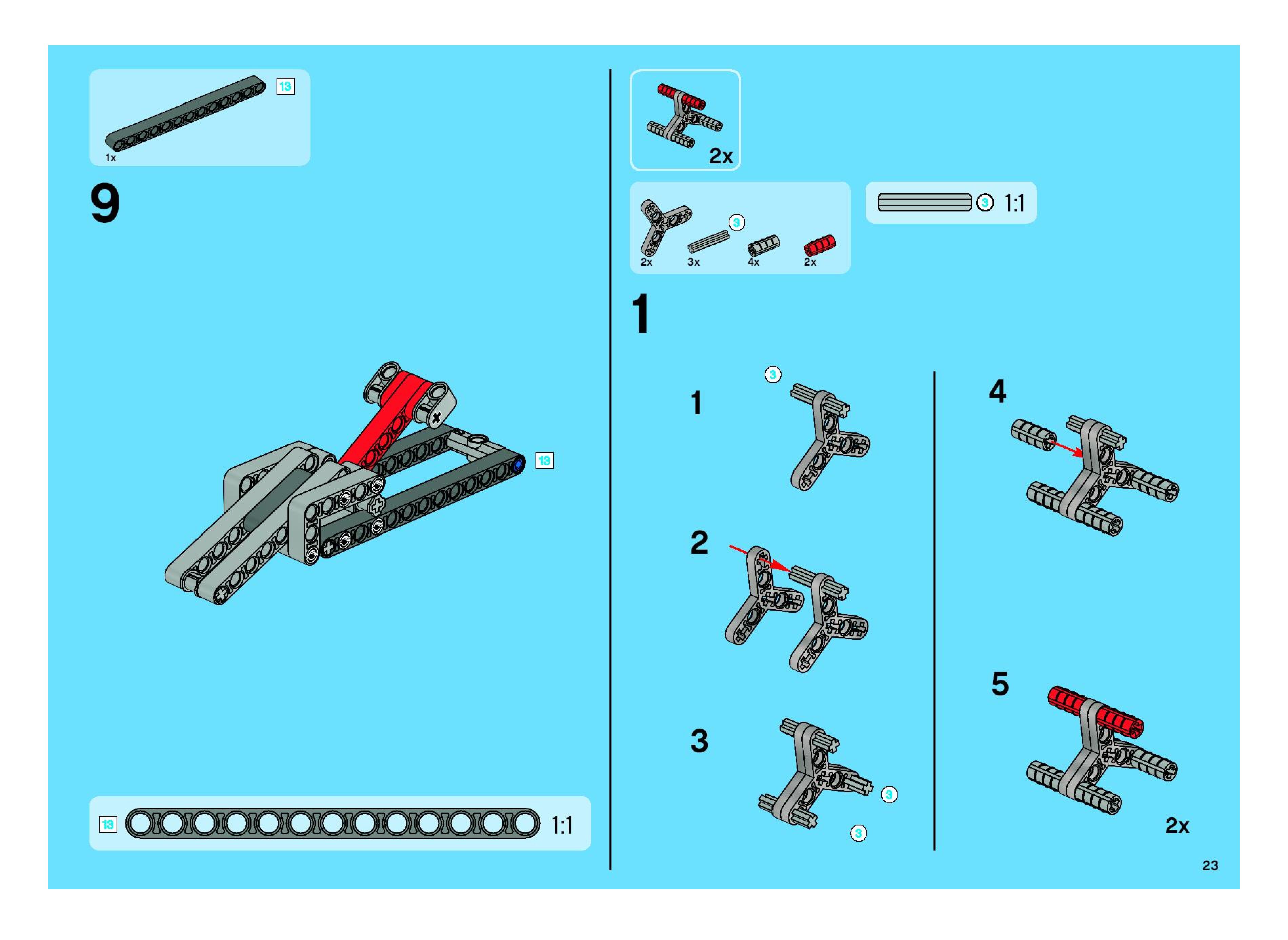 13
1x
9
13
13
1:1

2x
3
2x
3x
4x
2x
3
1:1
1
1
3
2
3
3
3
4
5
2x
23