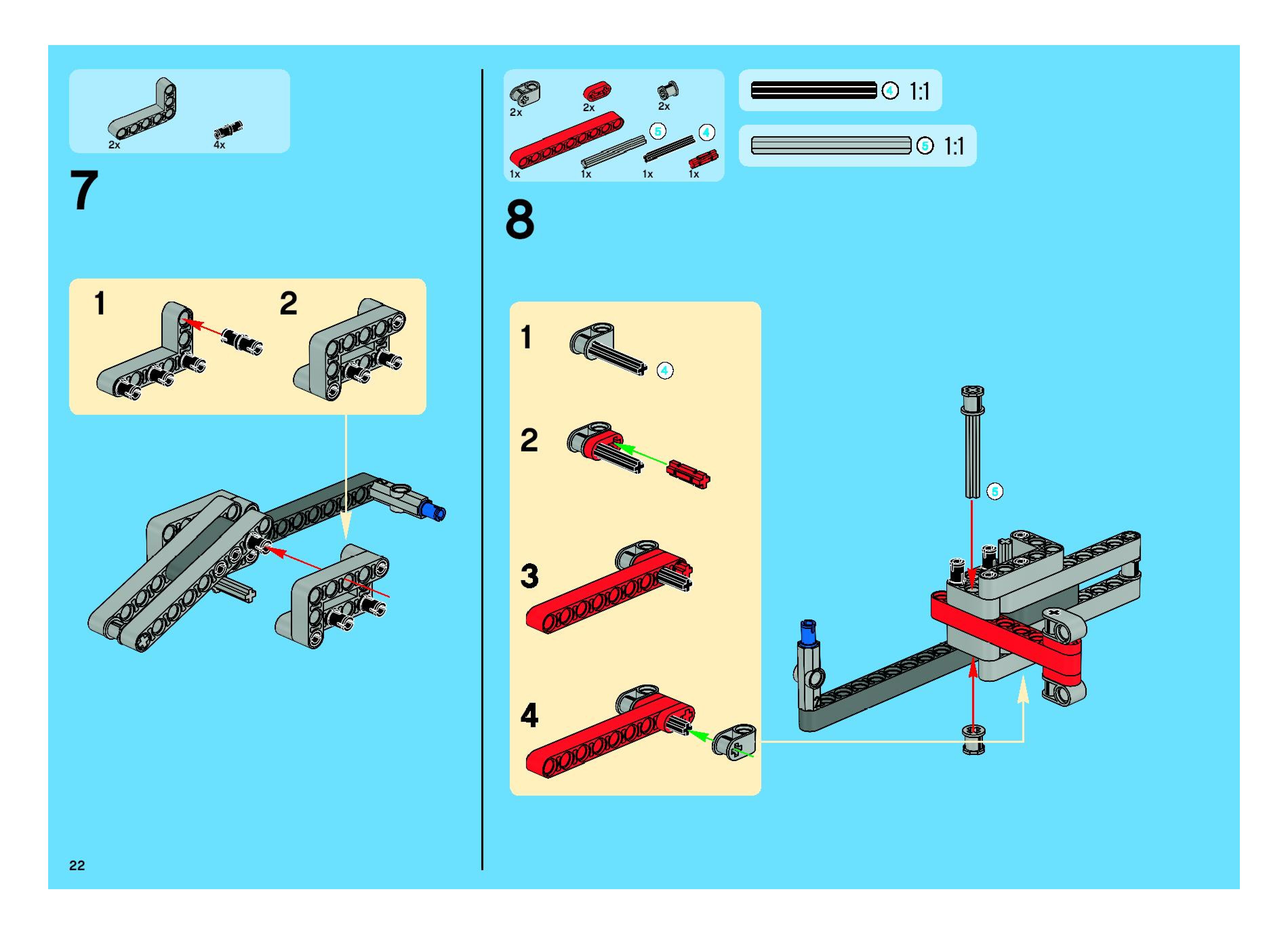 2x
4x

7

1

2

2x
2x
2x
5
4
1x
1x
1x
1x

4 1:1

5 1:1

8

1

4

2

3

4

5

22