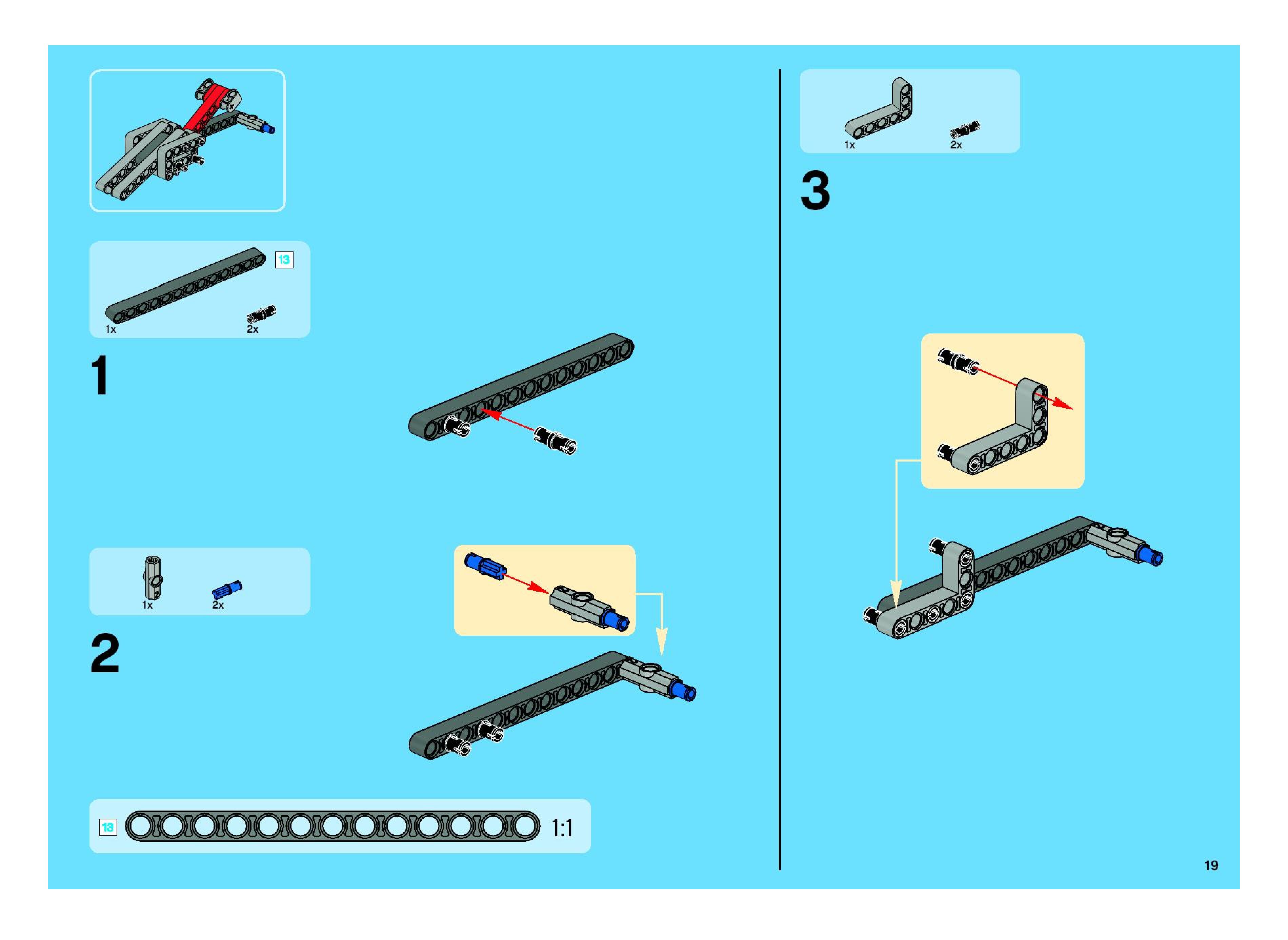 13

1x

2x

1

1x

2x

2

13

1:1

1x

2x

3

19