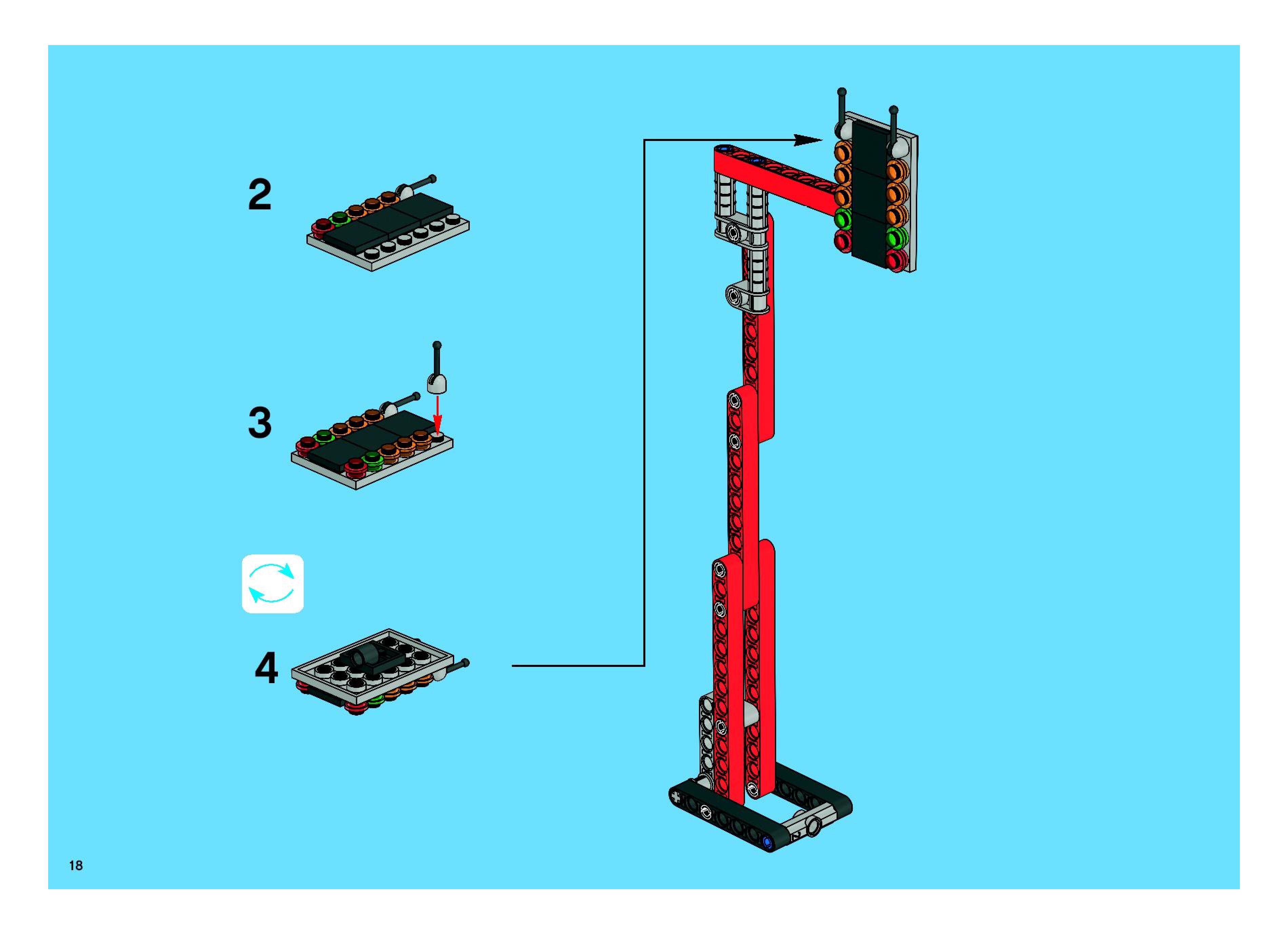 2

3

4

18