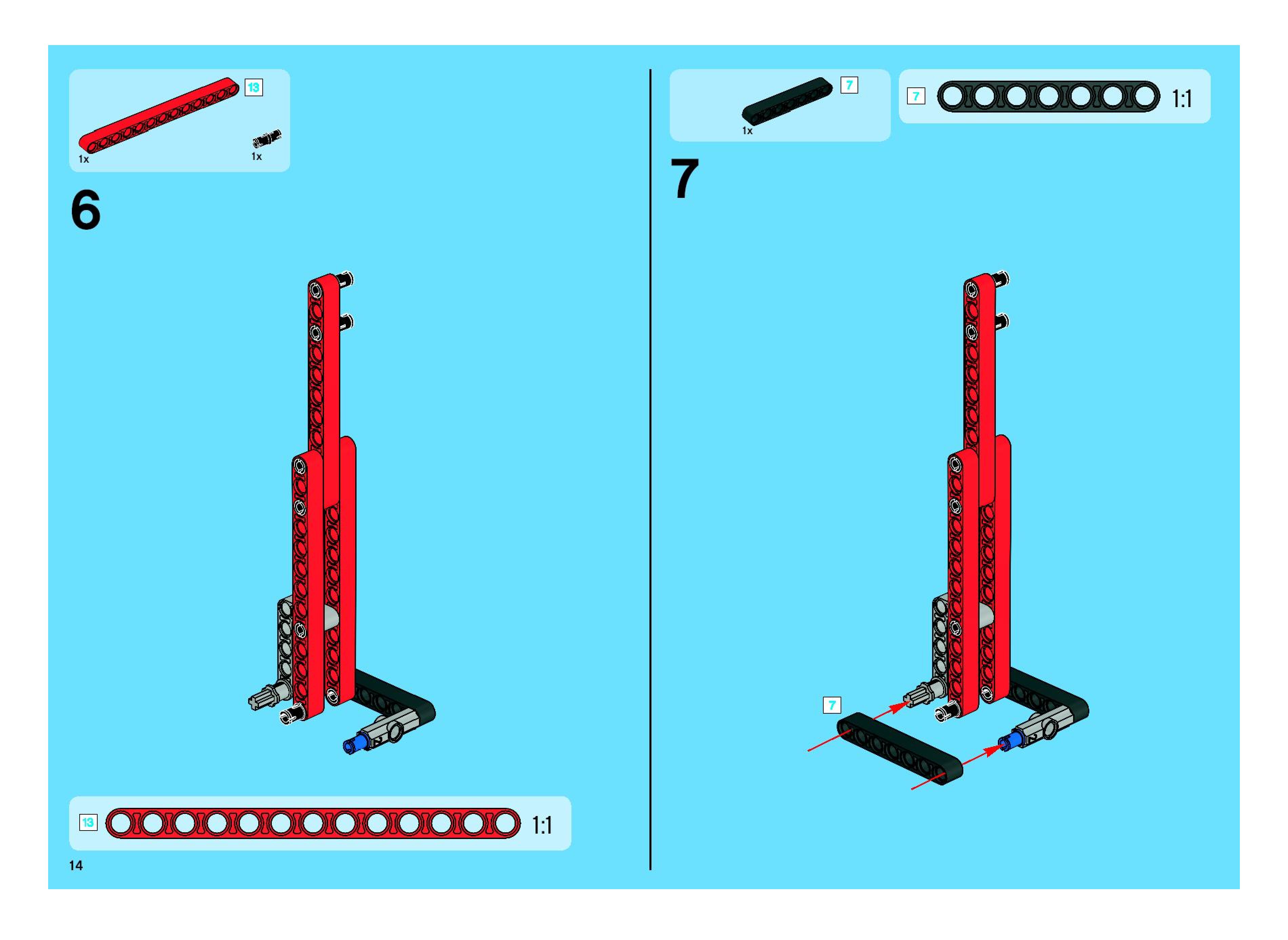 13

1x

1x

6

13

1:1

14

7

1x

7

1:1

7

7