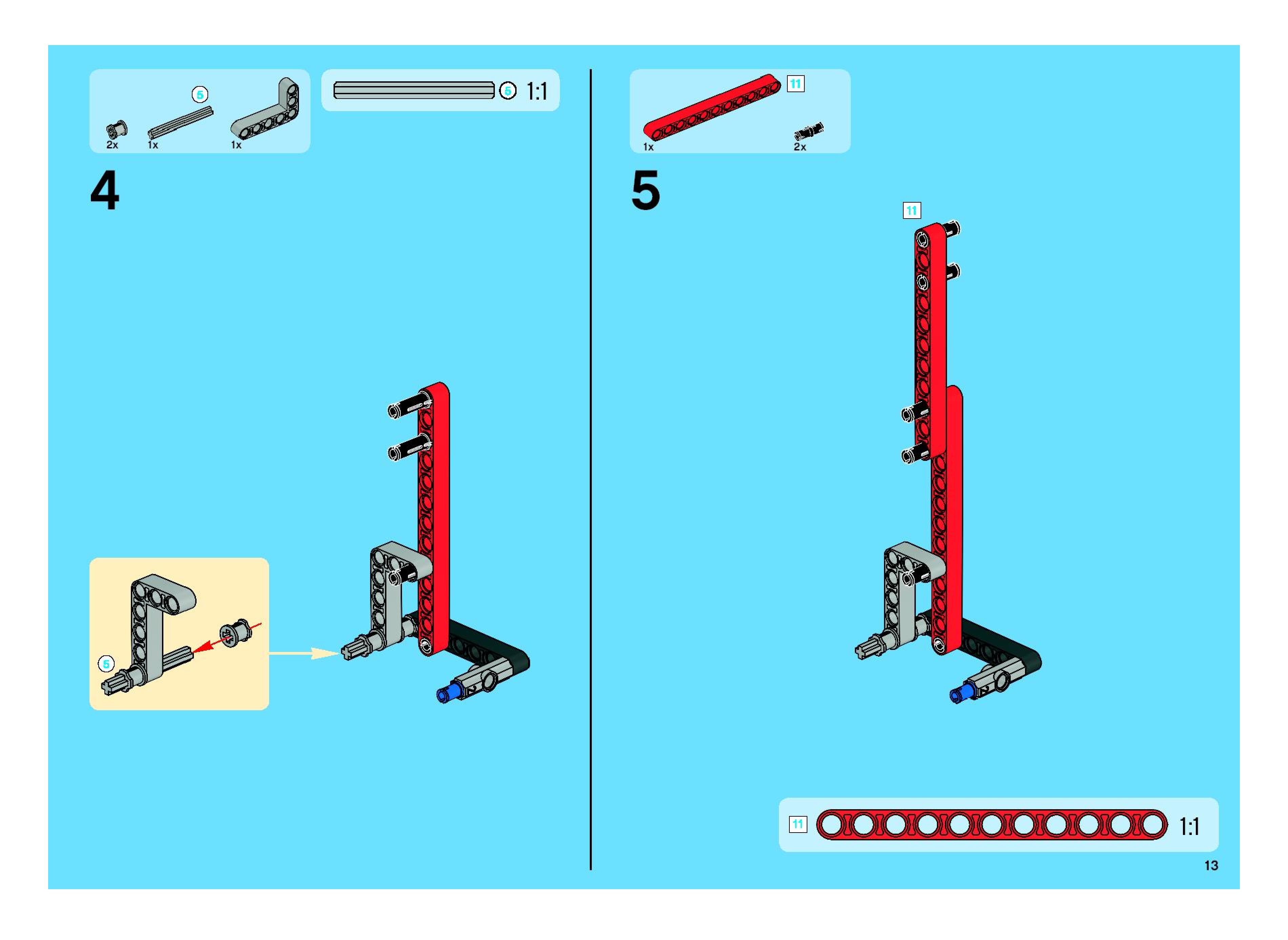 5
2x 1x 1x

5 1:1

4

5

11
1x 2x

5

11

11 1:1

13