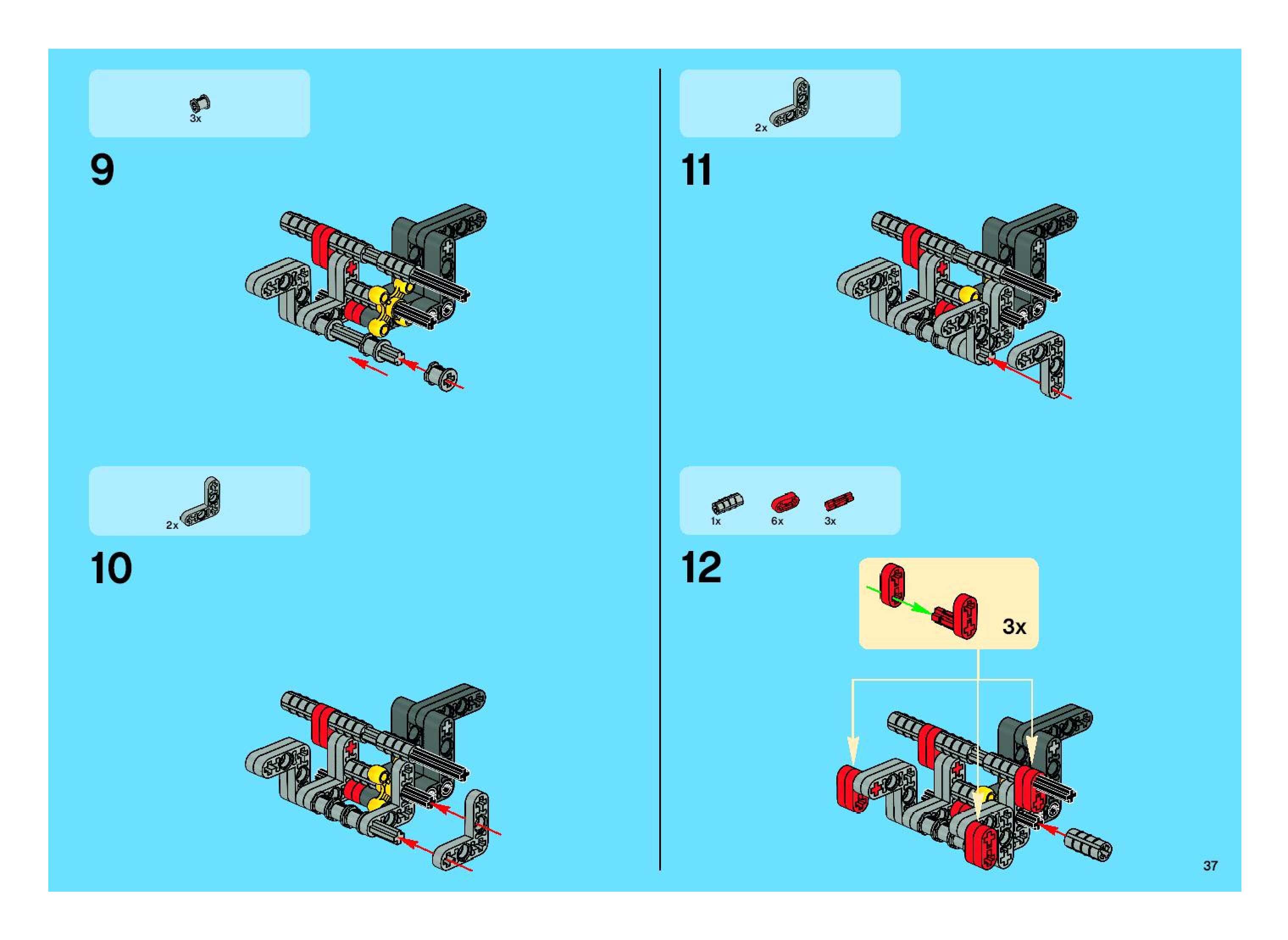 3x

9

2x

10

2x

11

1x 6x 3x

12

3x

37