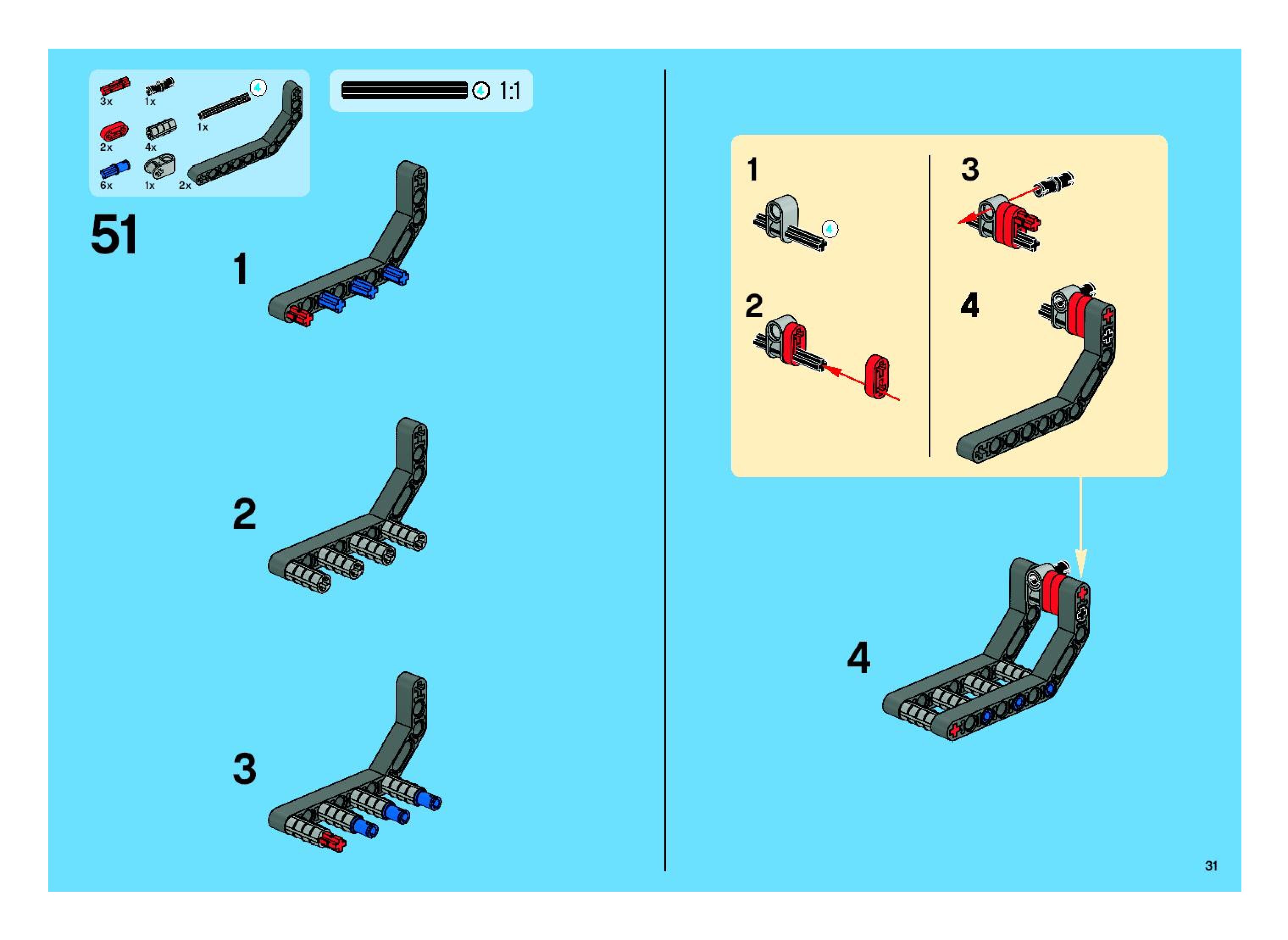 3x
1x
4
1x
2x
4x
6x
1x
2x

4 1:1

51

1

2

3

1

4

2

3

4

4

31