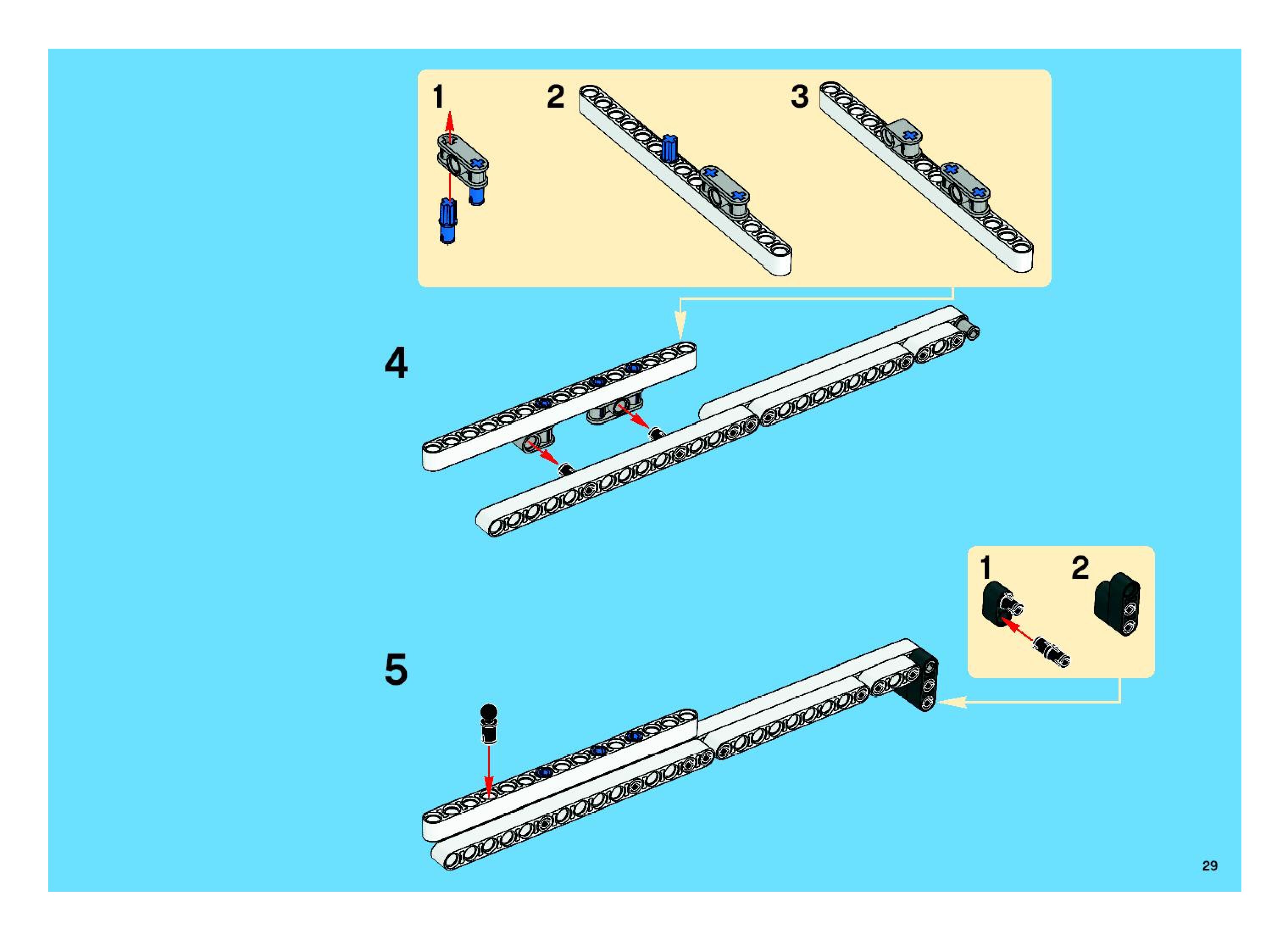 1 2 3

4

1 2

5

29