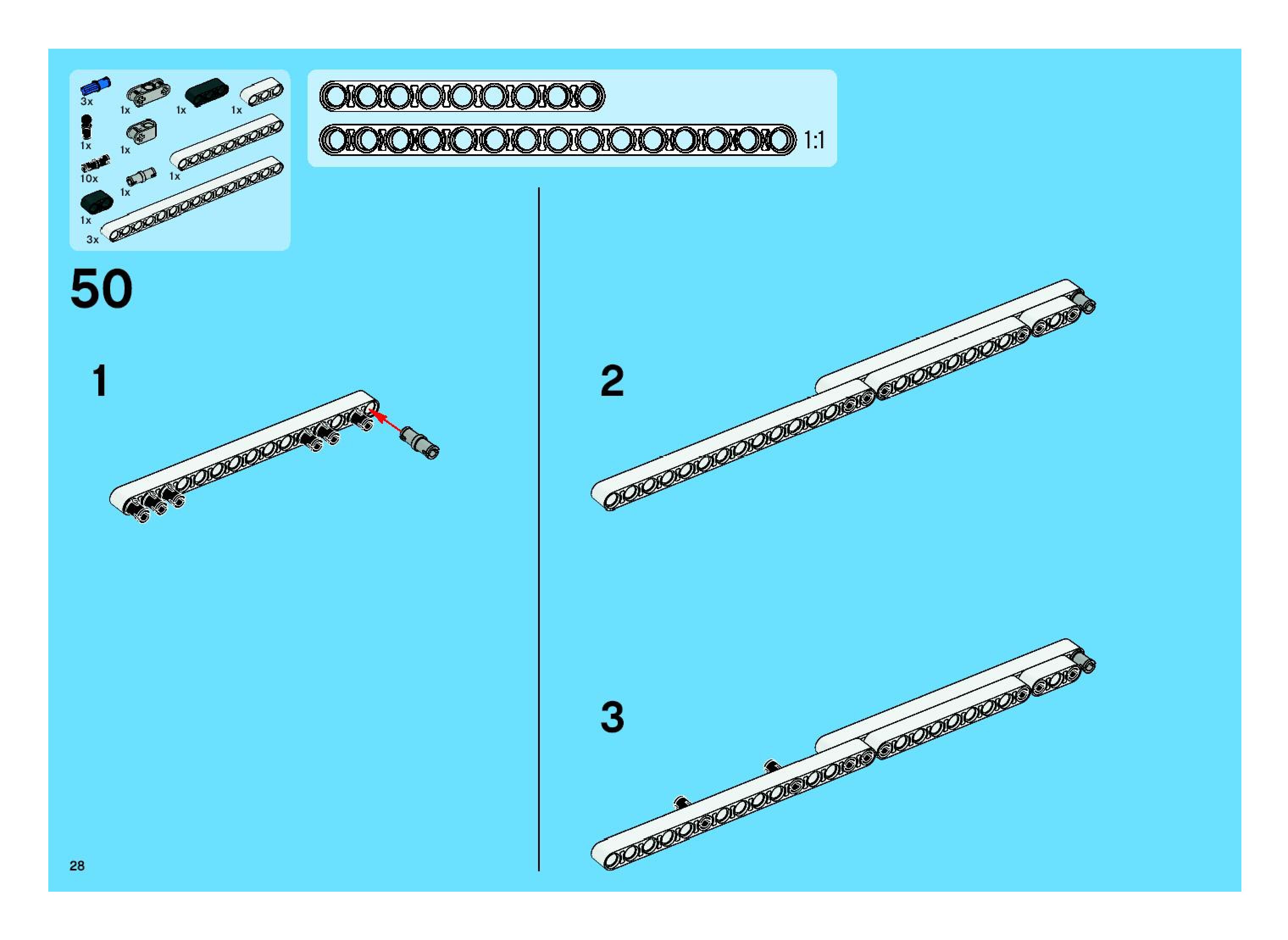 3x 1x 1x 1x
1x 1x
10x 1x
1x
1x
3x

1:1

50

1

2

3

28