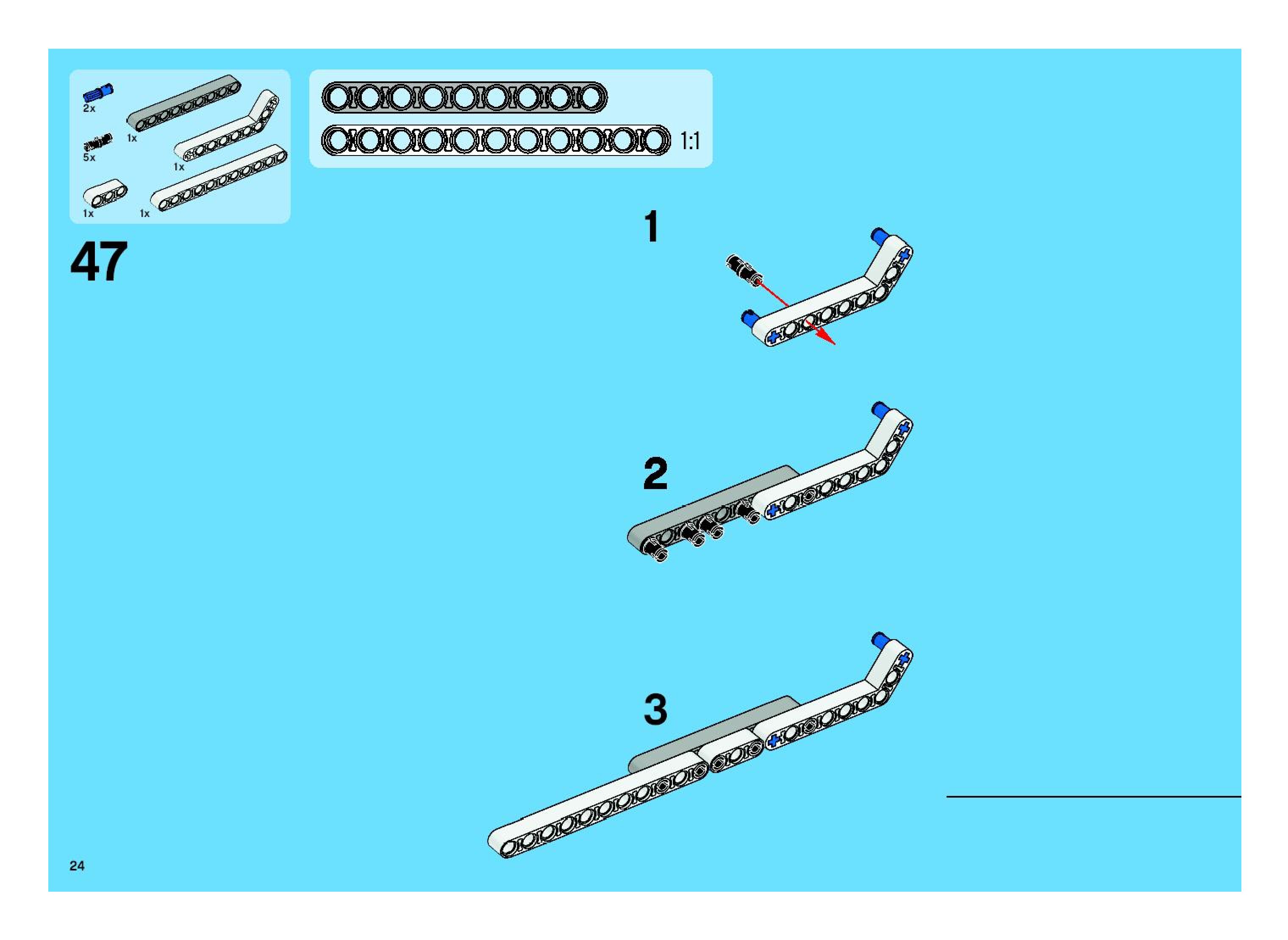 2x
1x
5x
1x
1x
1x

1:1

47

1

2

3

24