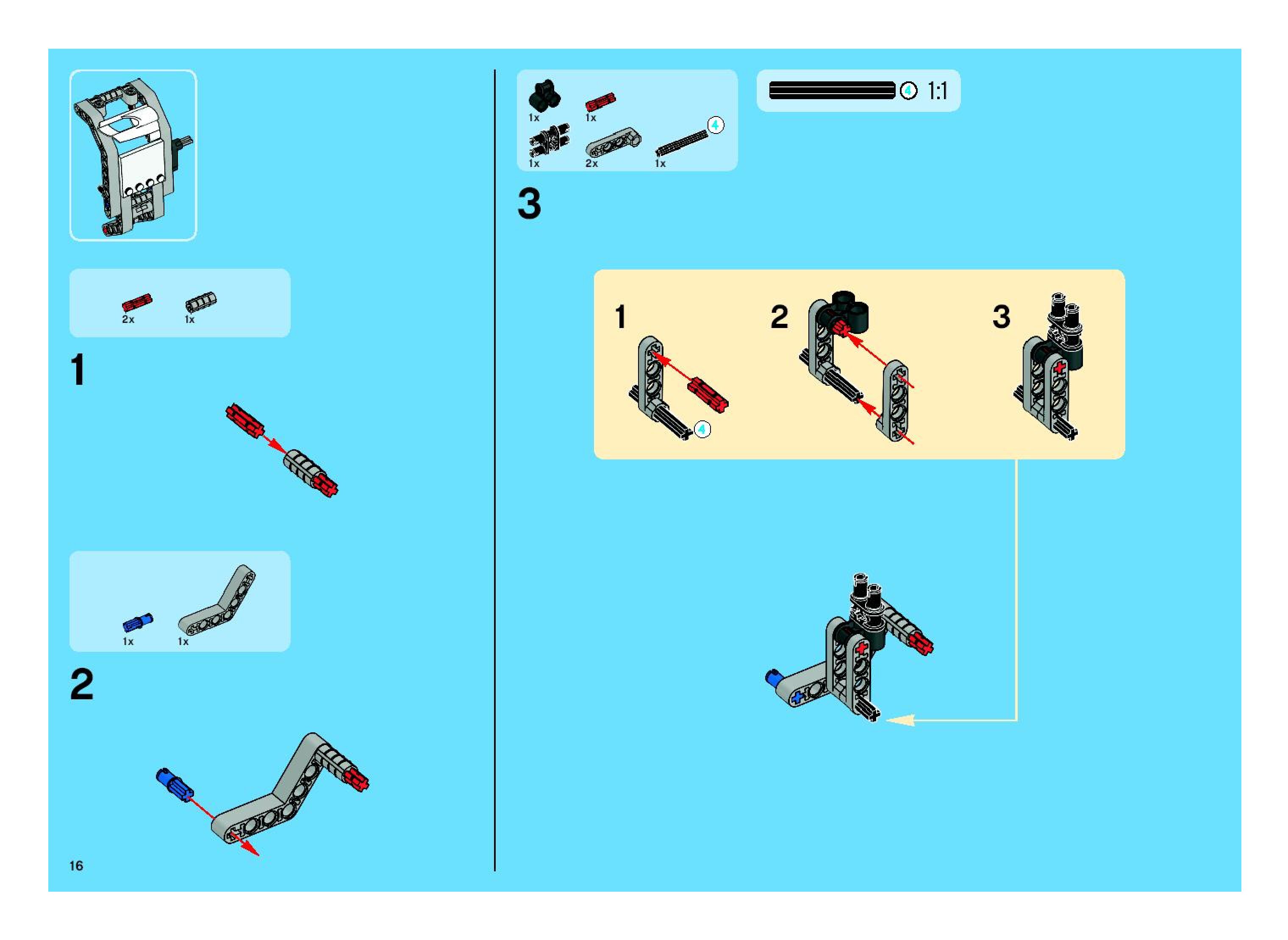 2x 1x

1

1x 1x

2

16

1x 1x

1x 2x 1x 4

4 1:1

3

1

4

2

3