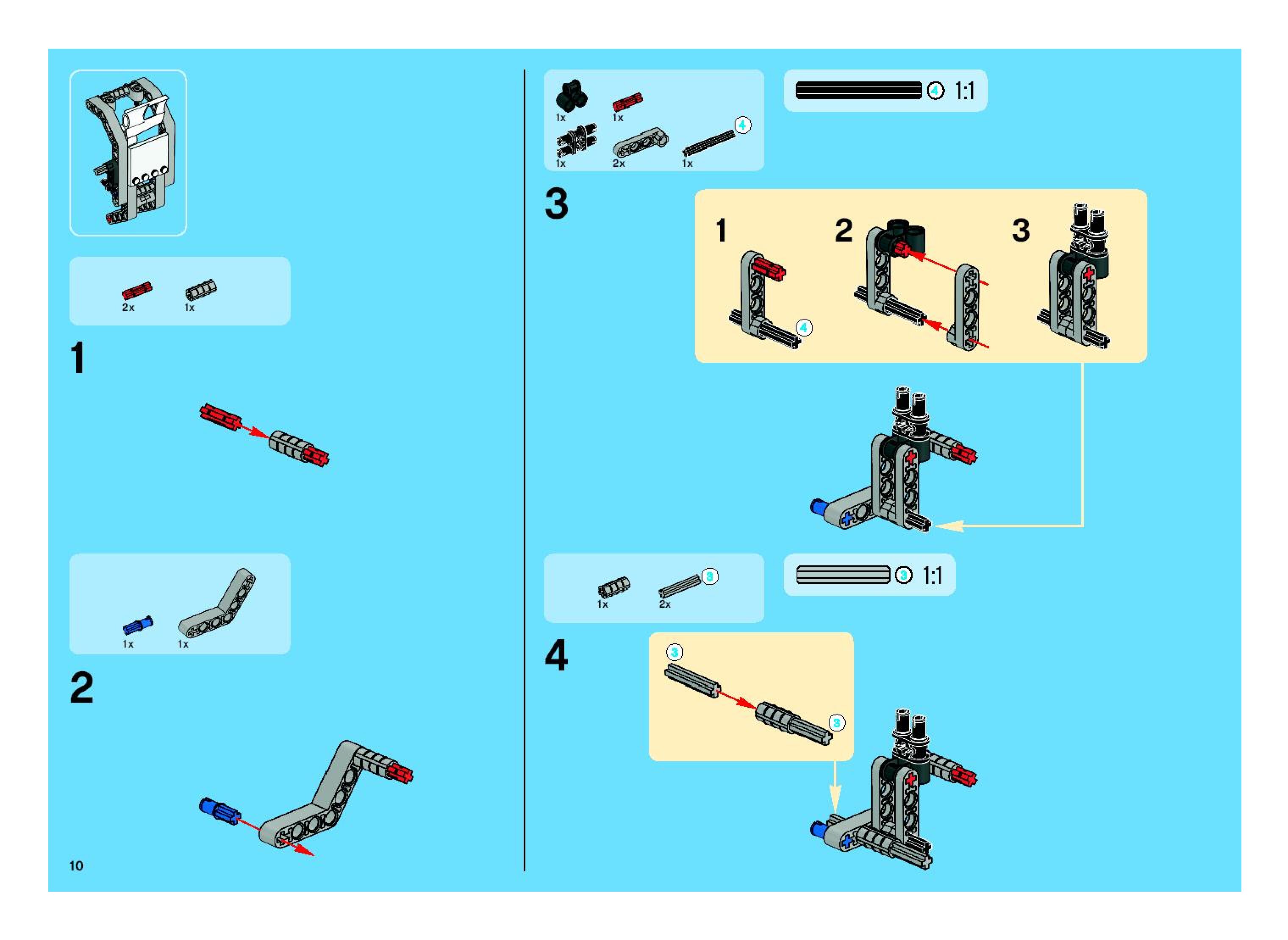 2x 1x

1

1x 1x

2

10

1x 1x
1x 2x 1x 4

4 1:1

3

1 2 3

4

1x 2x 3

3 1:1

4

3

3