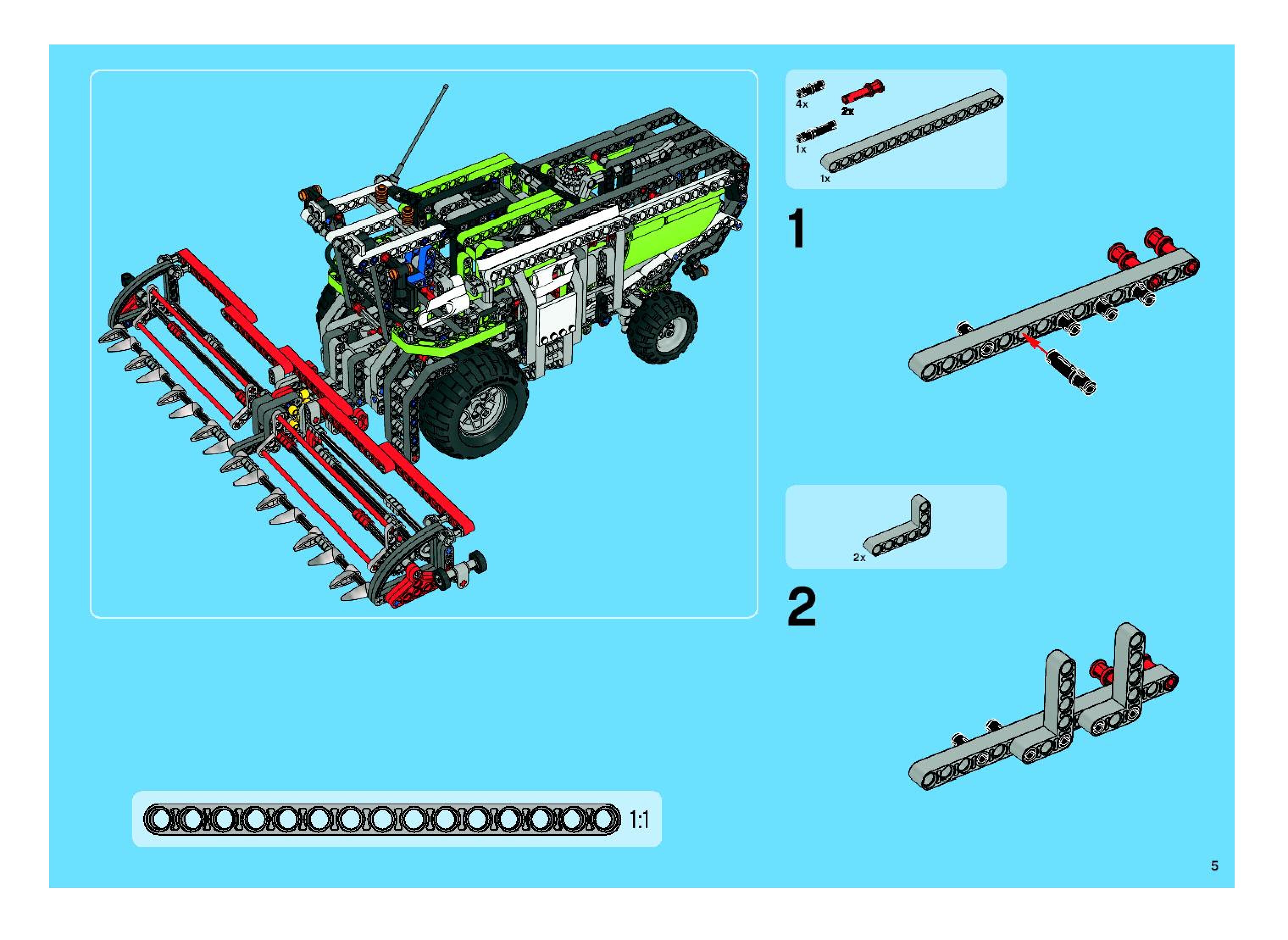 4x
2x
1x
1x

1

2x

2

1:1

5