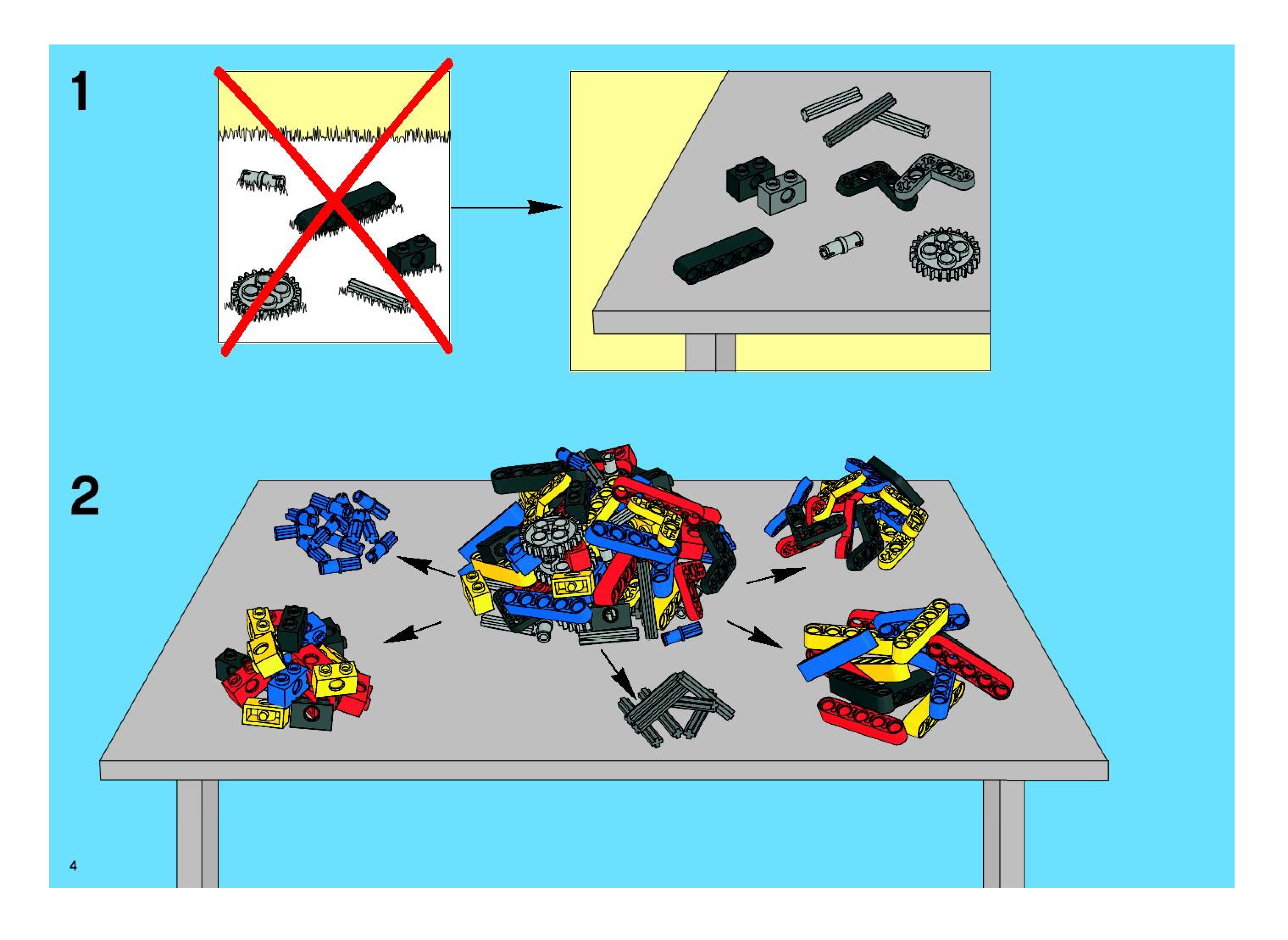 1

2

4