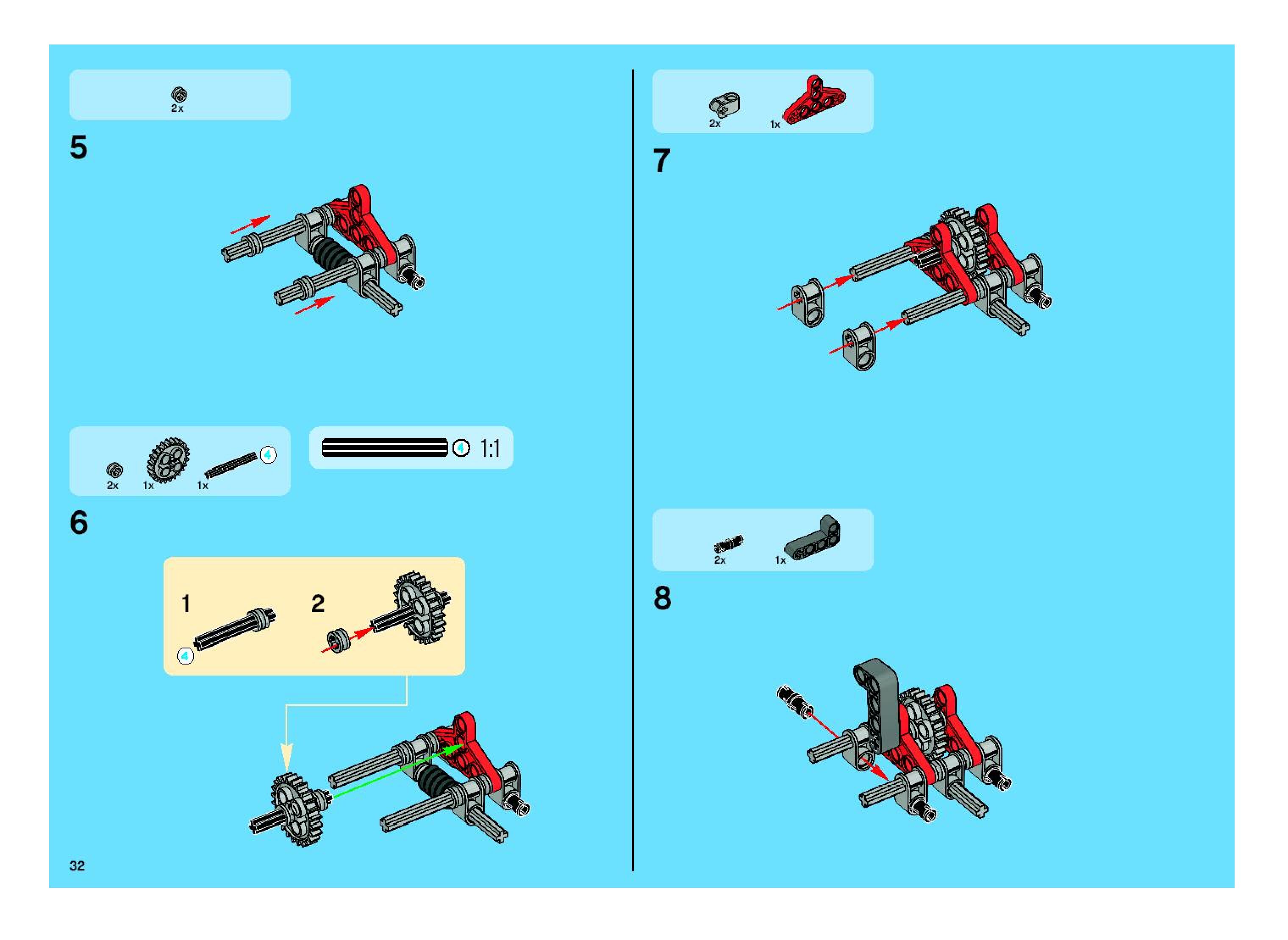 2x

5

2x 1x 1x 4

4 1:1

6

1 4

2

32

2x 1x

7

2x 1x

8