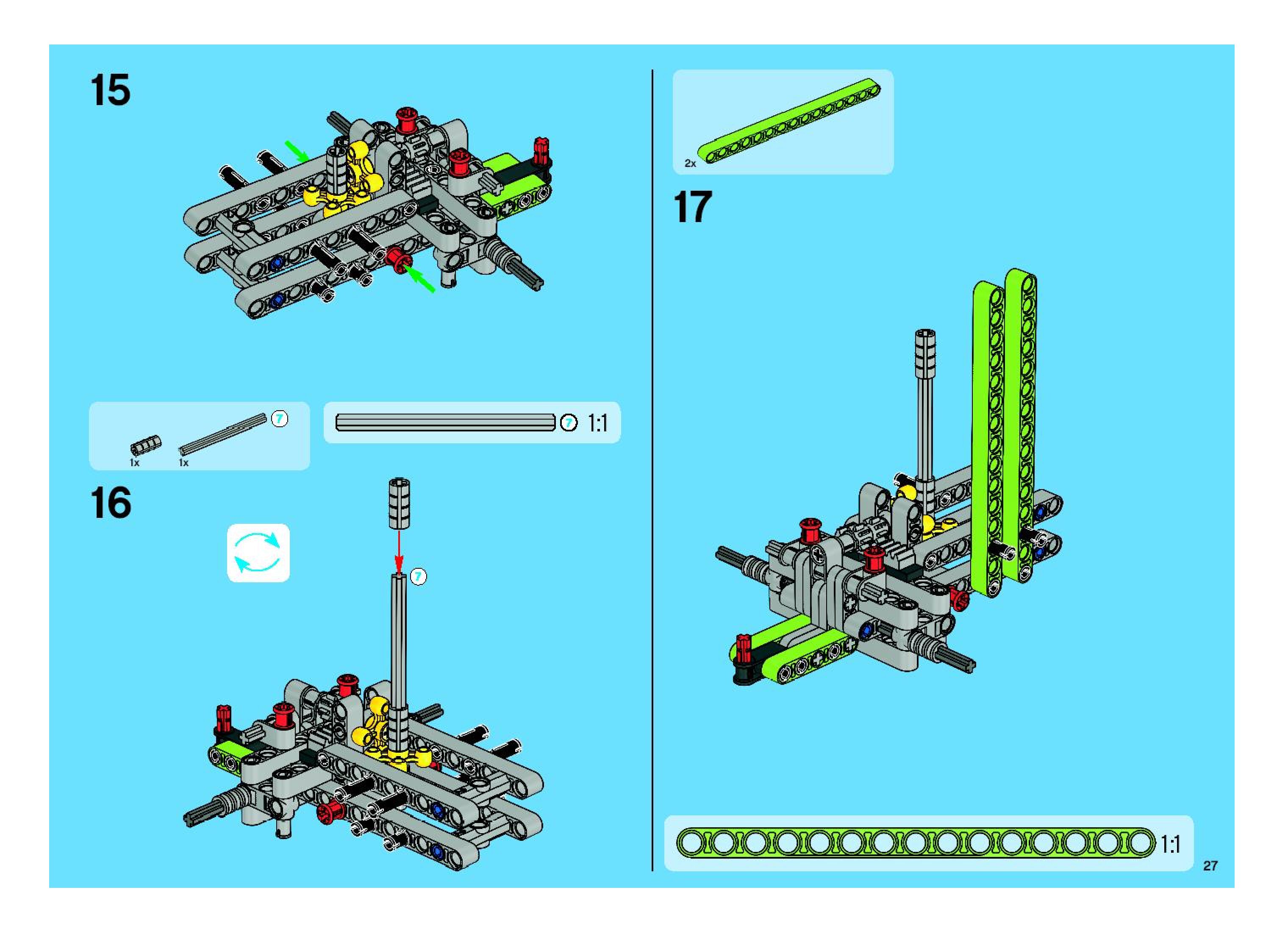 15

1x 1x 7

7 1:1

16

7

2x

17

1:1

27