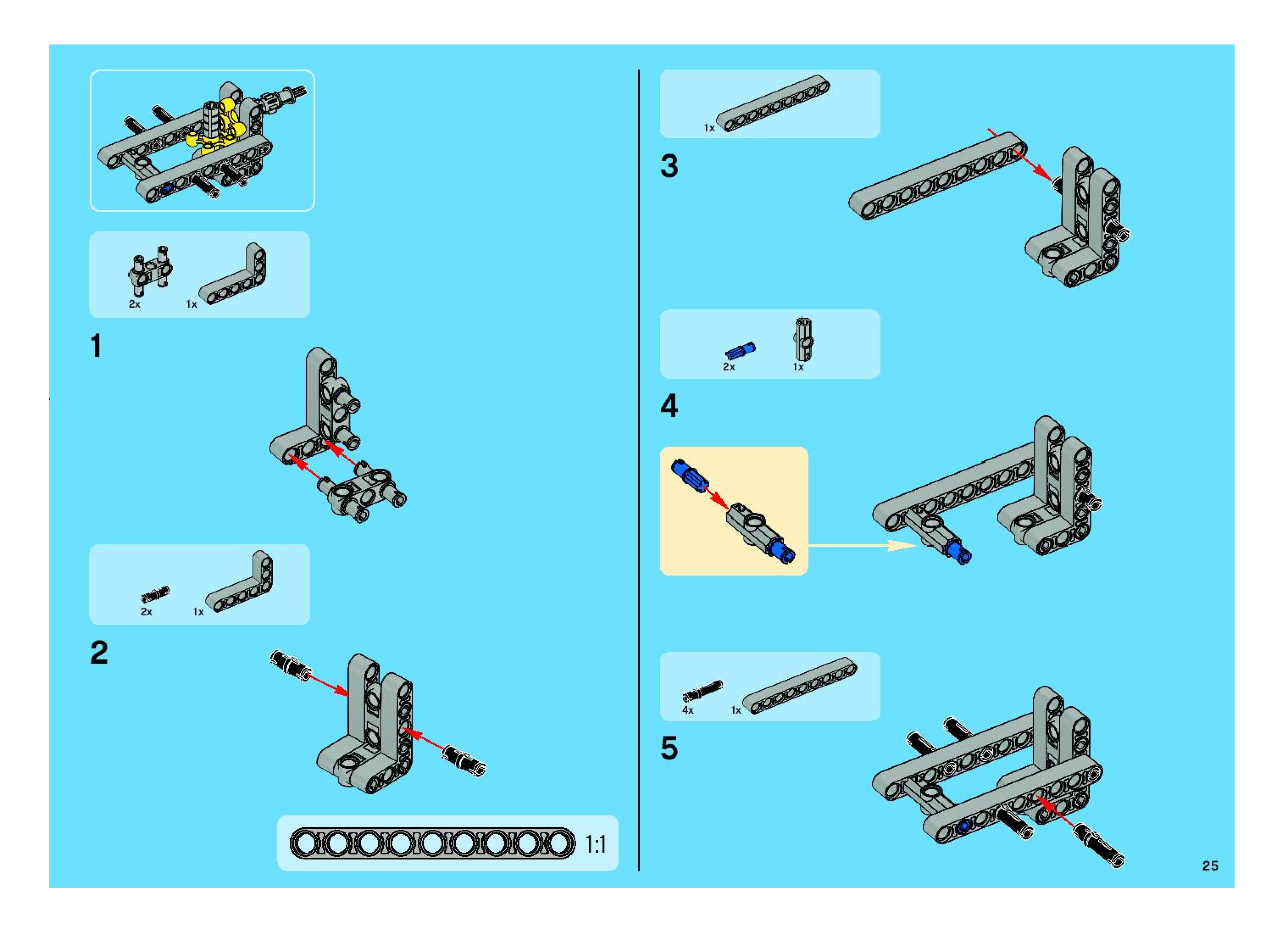 2x 1x

1

2x 1x

2

1:1

1x

3

2x 1x

4

4x 1x

5

25