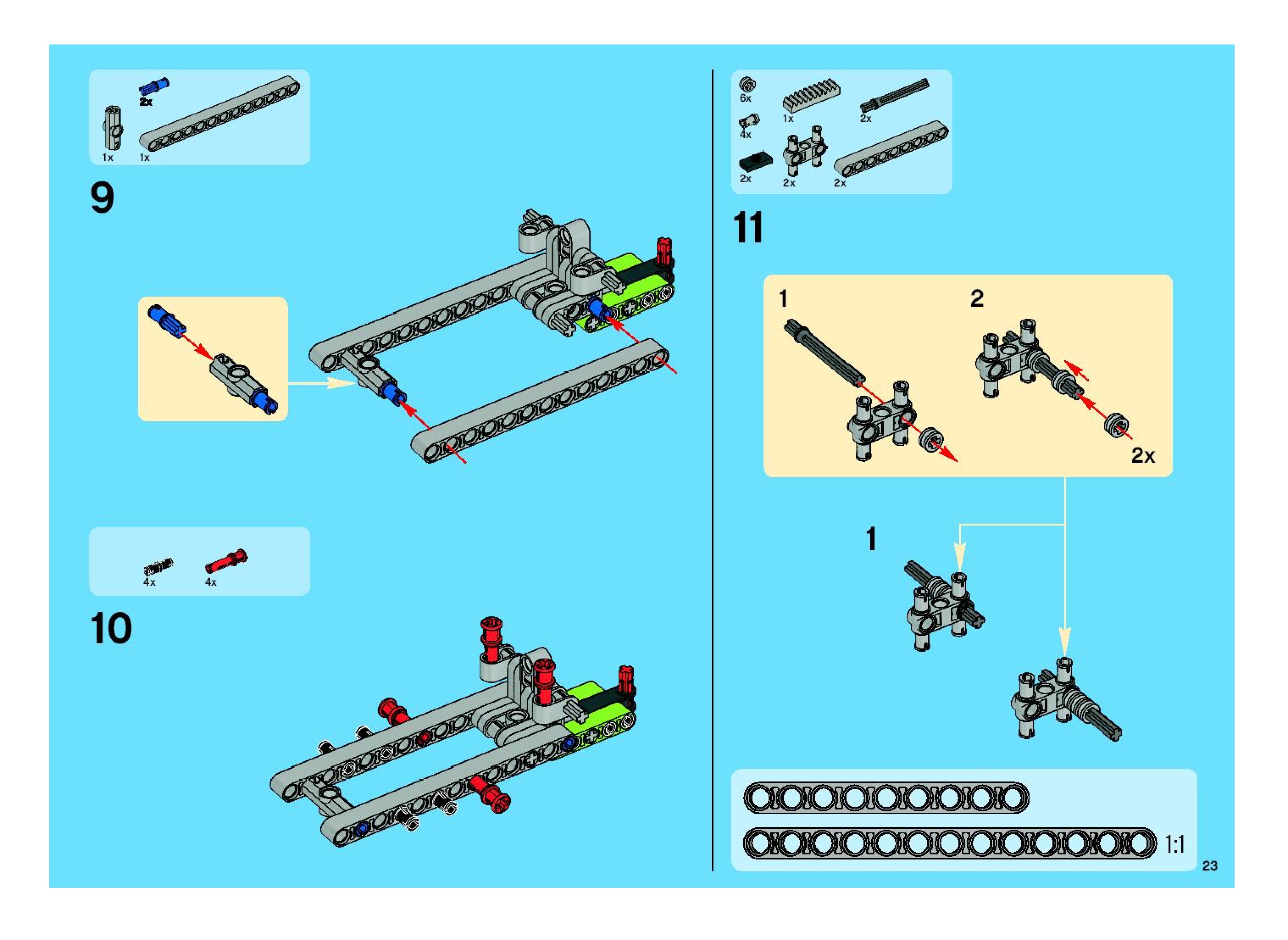 2x
1x
1x

9

4x
4x

10

6x
1x
2x
4x
2x
2x
2x

11

1
2
2x

1

1:1

23