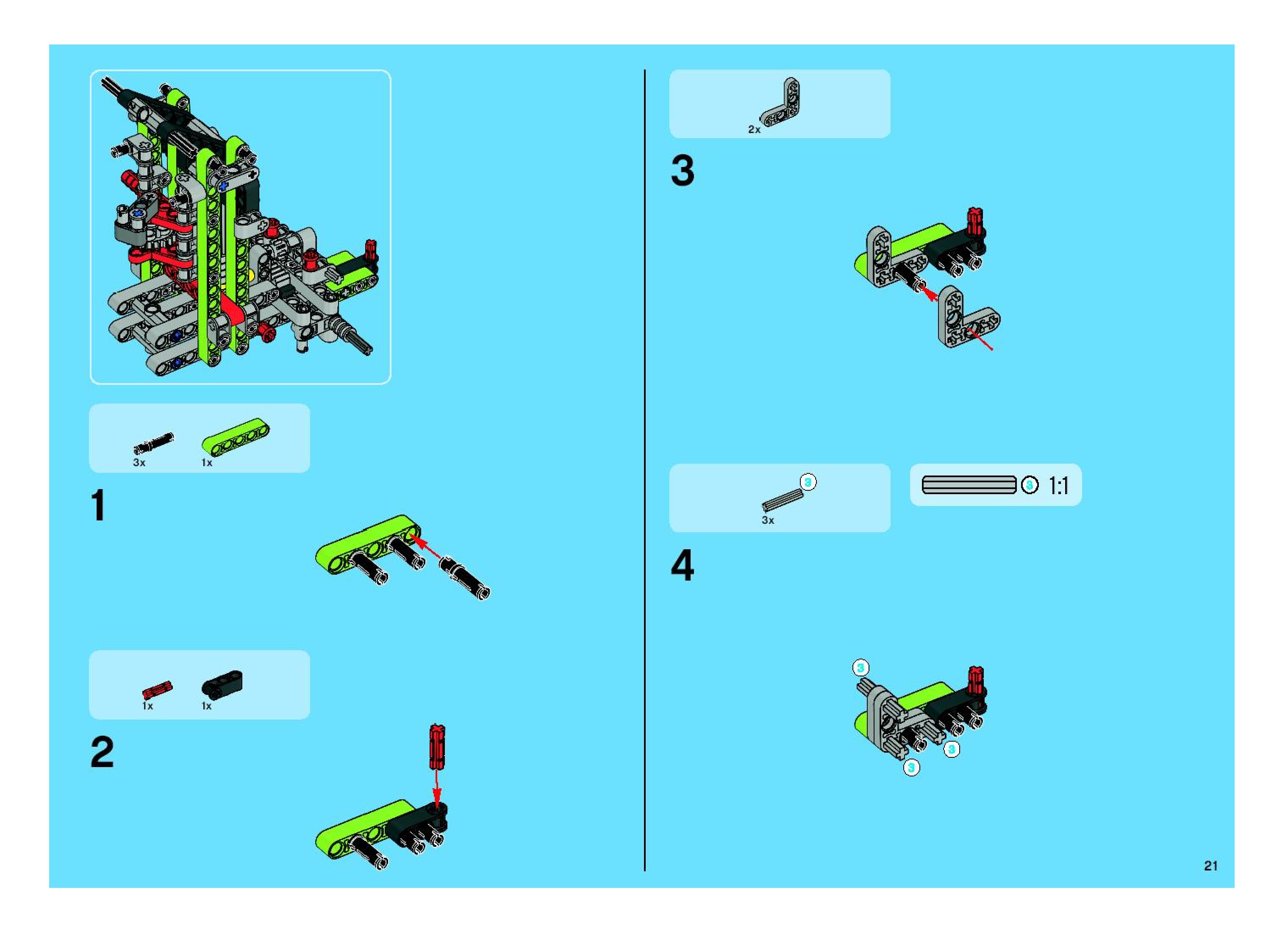 3x 1x

1

1x 1x

2

2x

3

3

3x

3 1:1

4

3

3

3

21