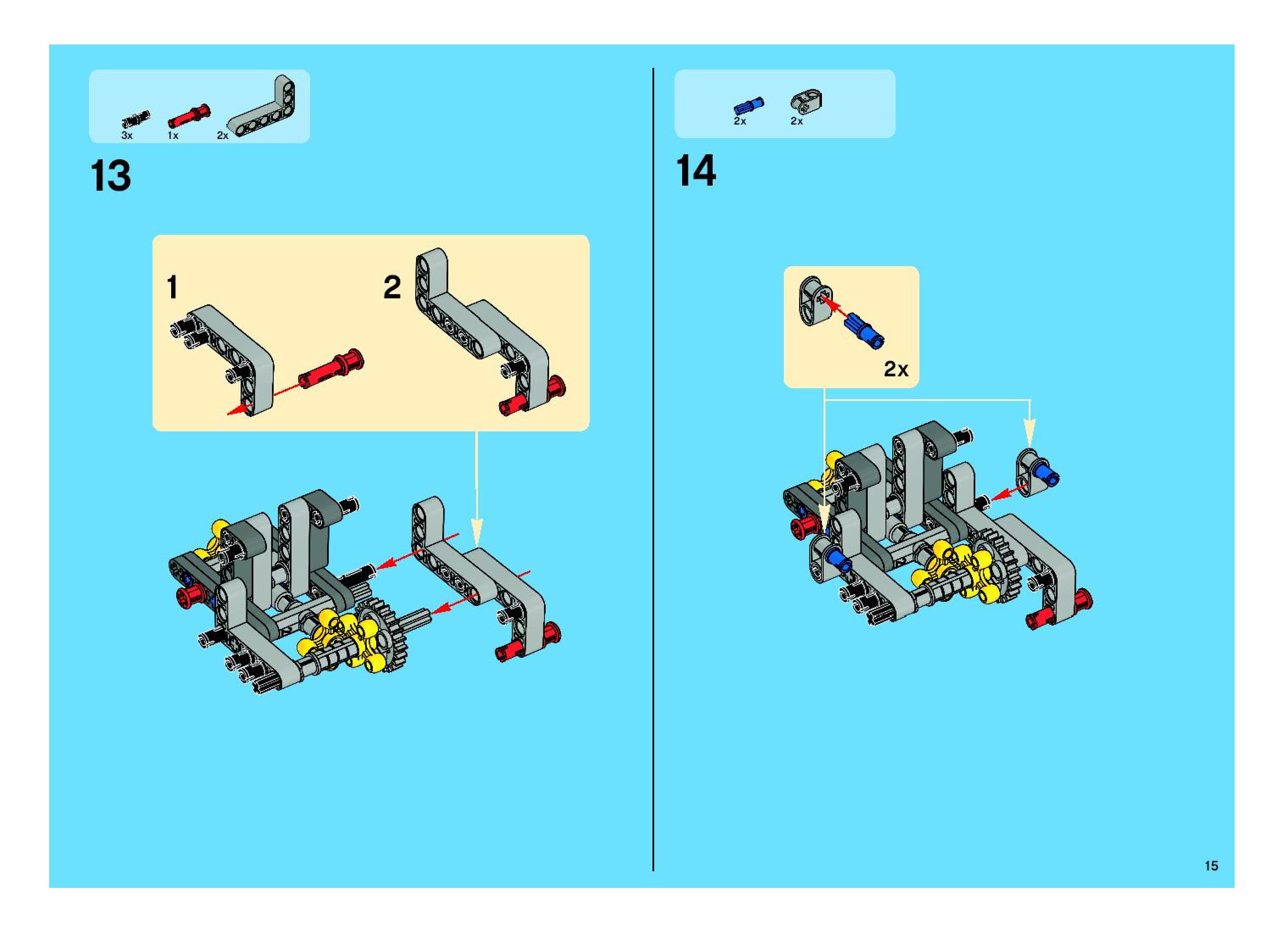 3x 1x 2x

13

1

2

2x 2x

14

2x

15