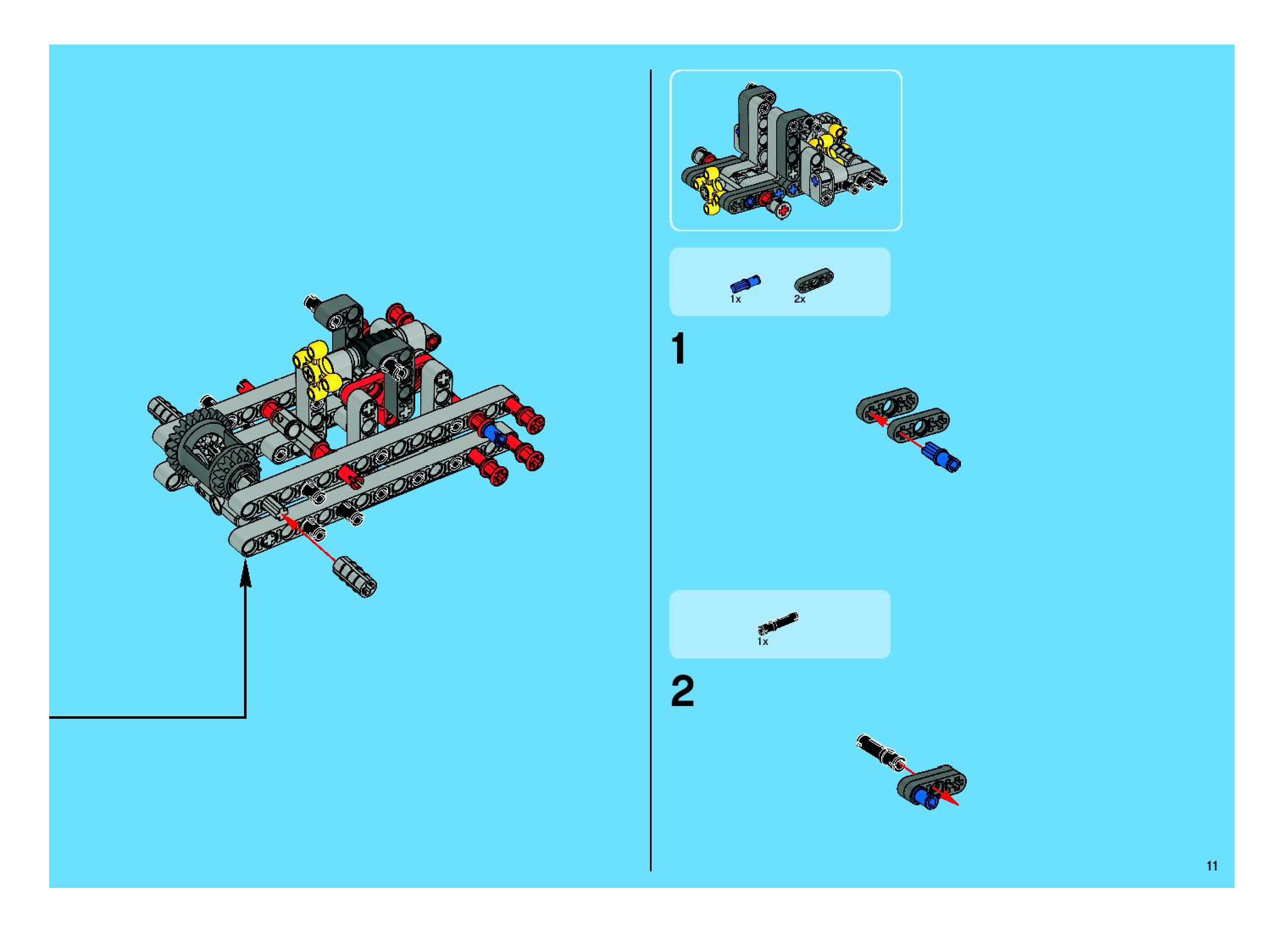 1x 2x

1

1x

2

11