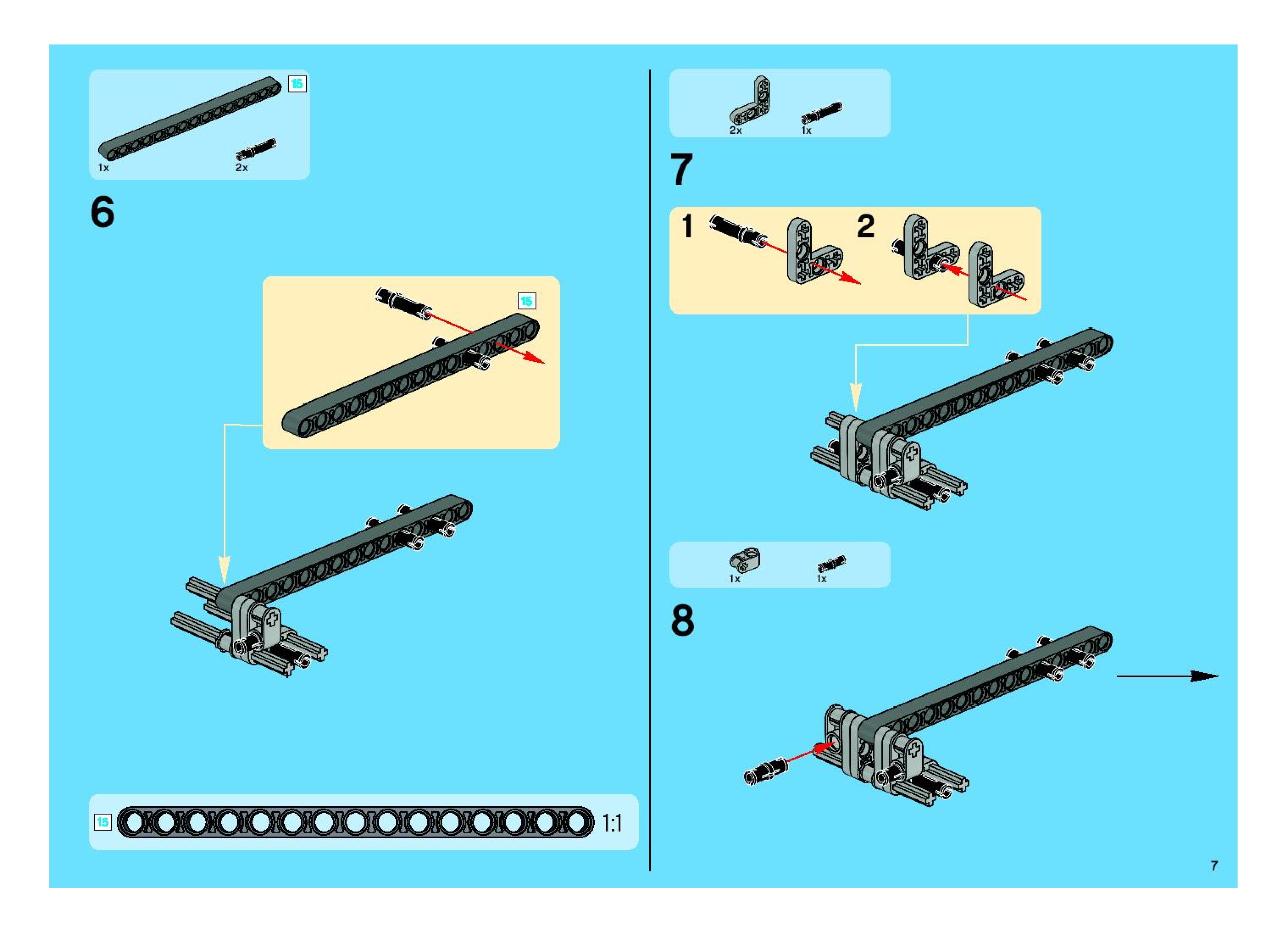 15

1x

2x

6

15

15

1:1

2x

1x

7

1

2

1x

1x

8

7