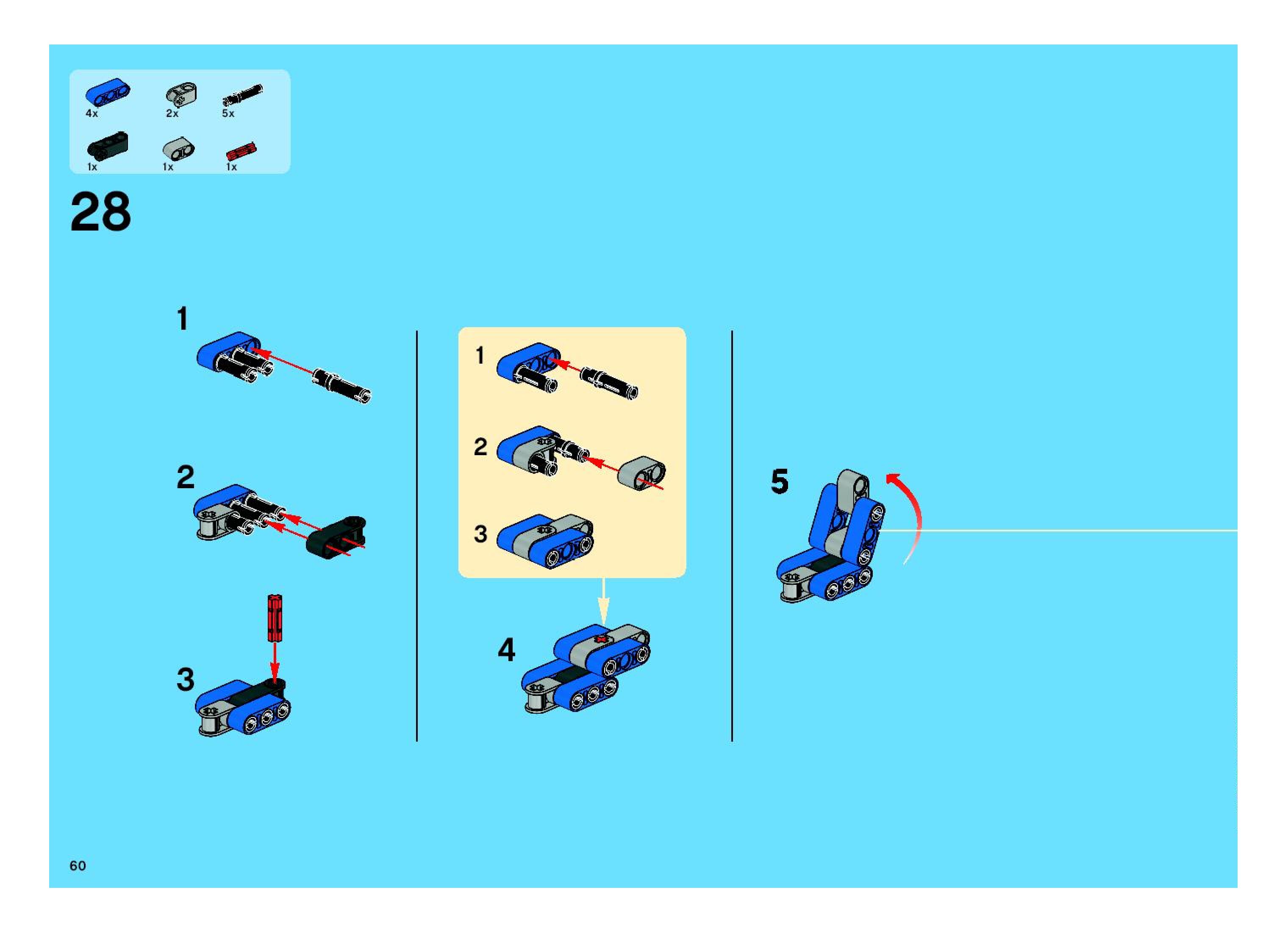 4x
2x
5x
1x
1x
1x

28

1

2

3

1

2

3

4

5

60