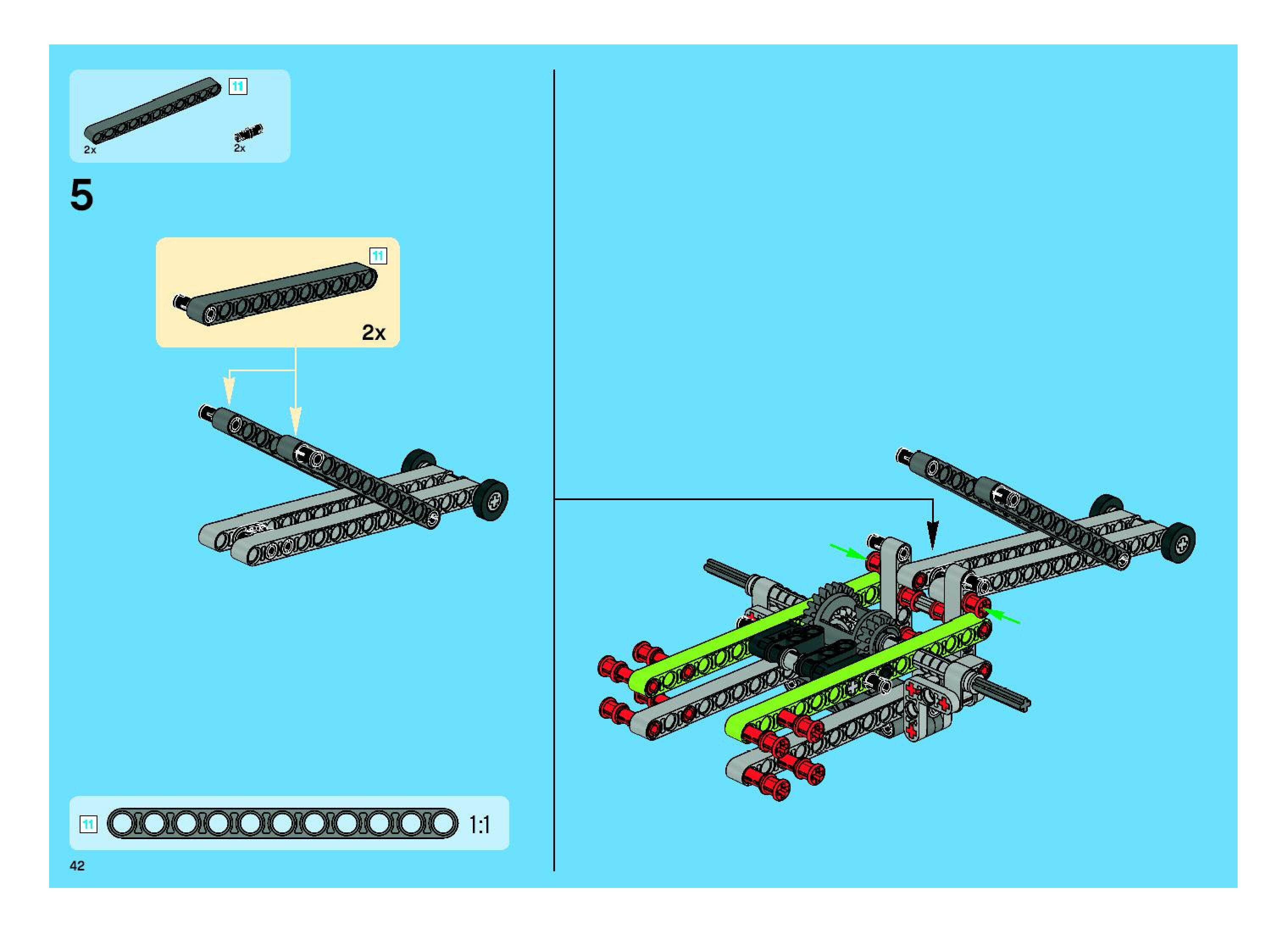 11
2x
2x

5

11
2x

11
1:1

42