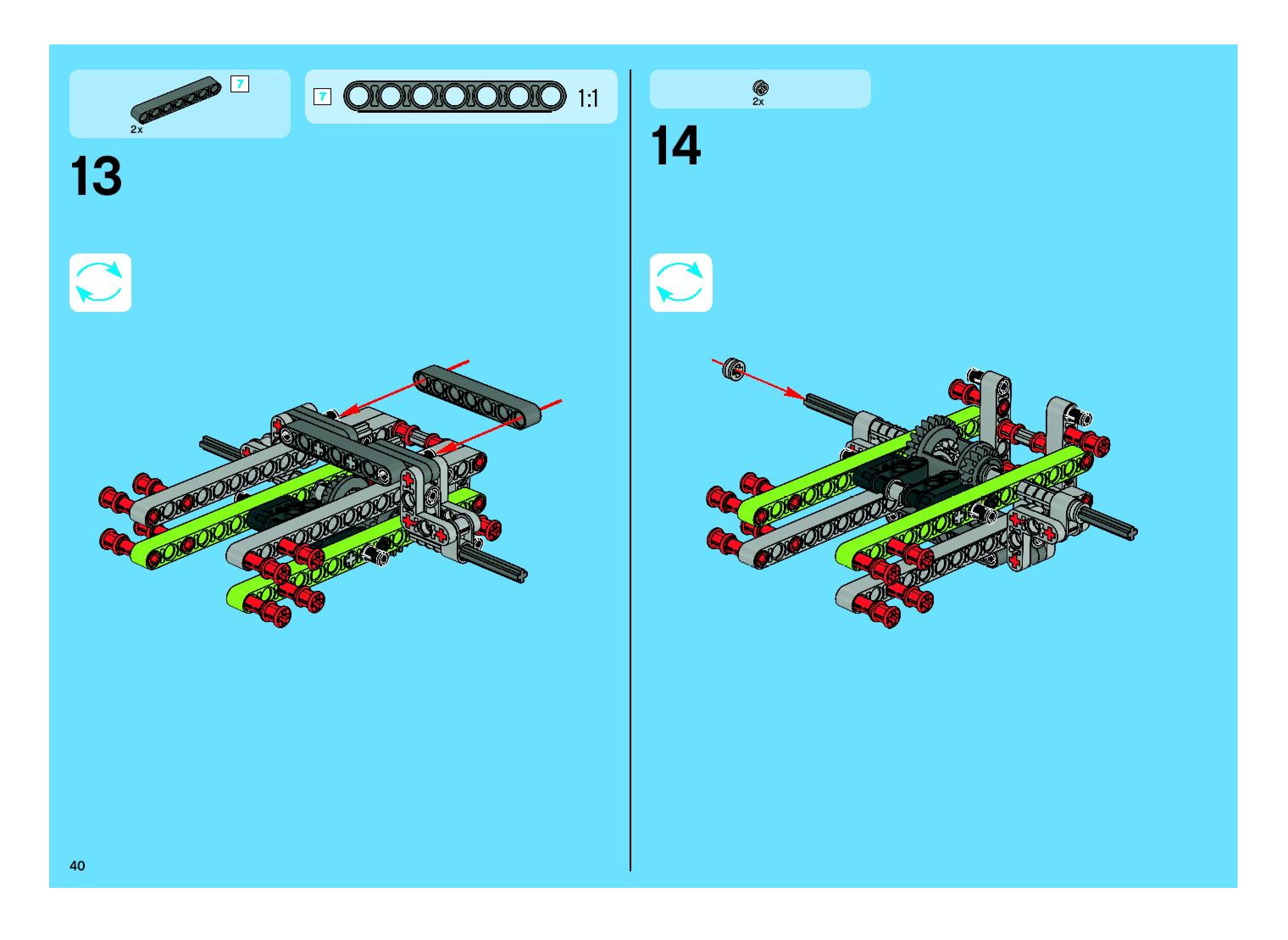 7
2x

7
1:1

13

2x

14

40