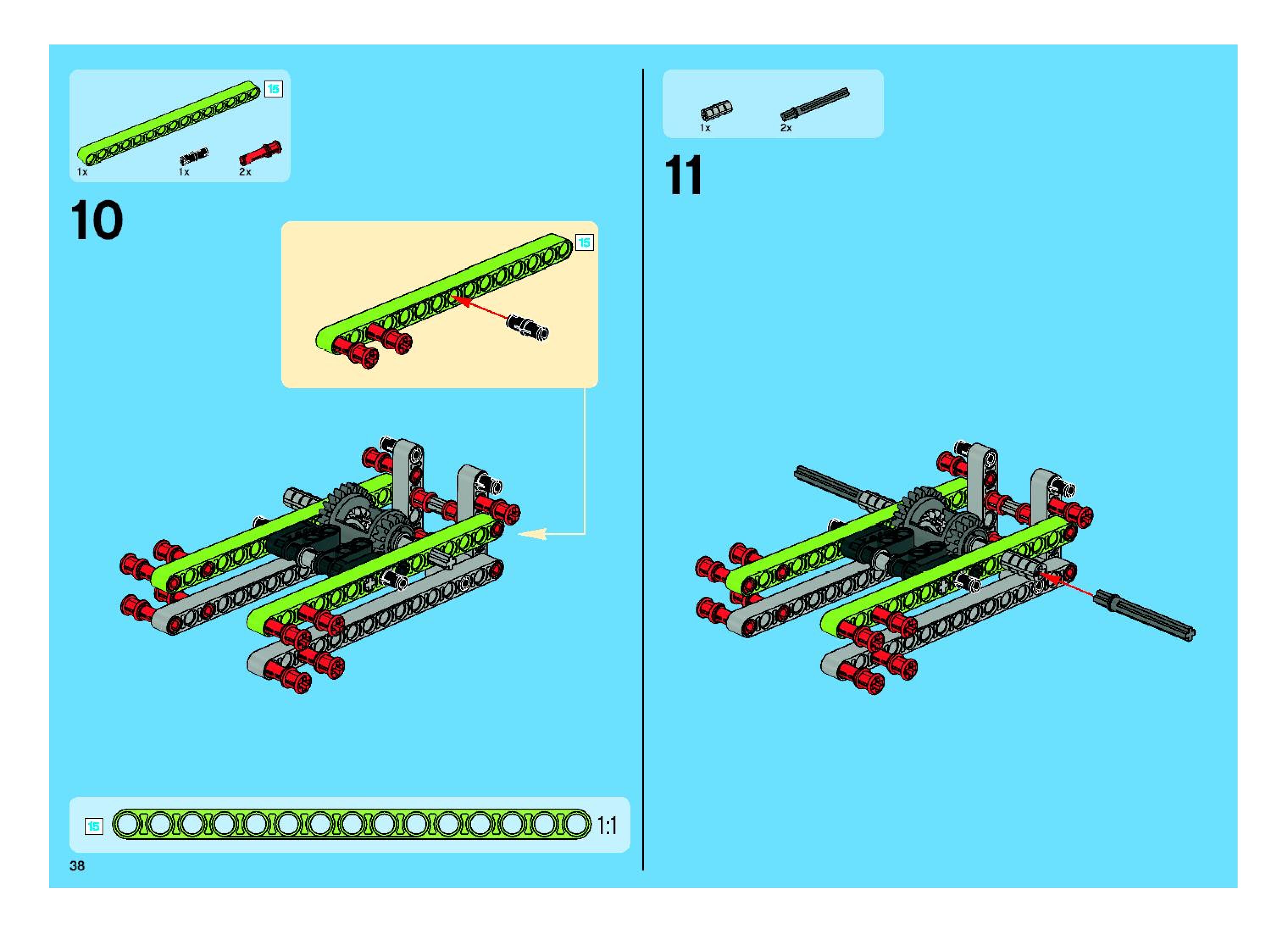 15

1x 1x 2x

10

15

15

1:1

38

1x 2x

11