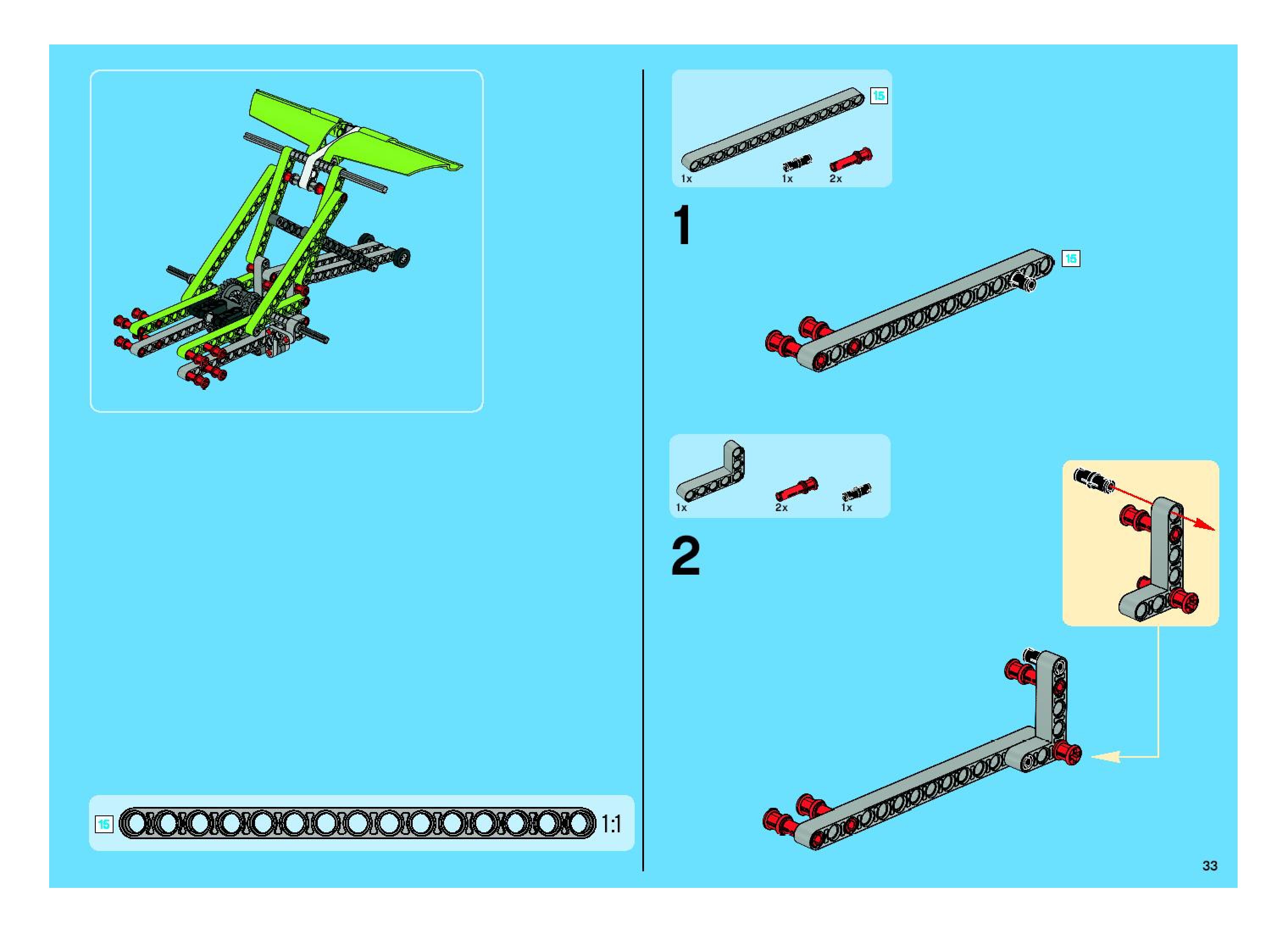 15

1:1

15

1x

1x

2x

1

15

1x

2x

1x

2

33