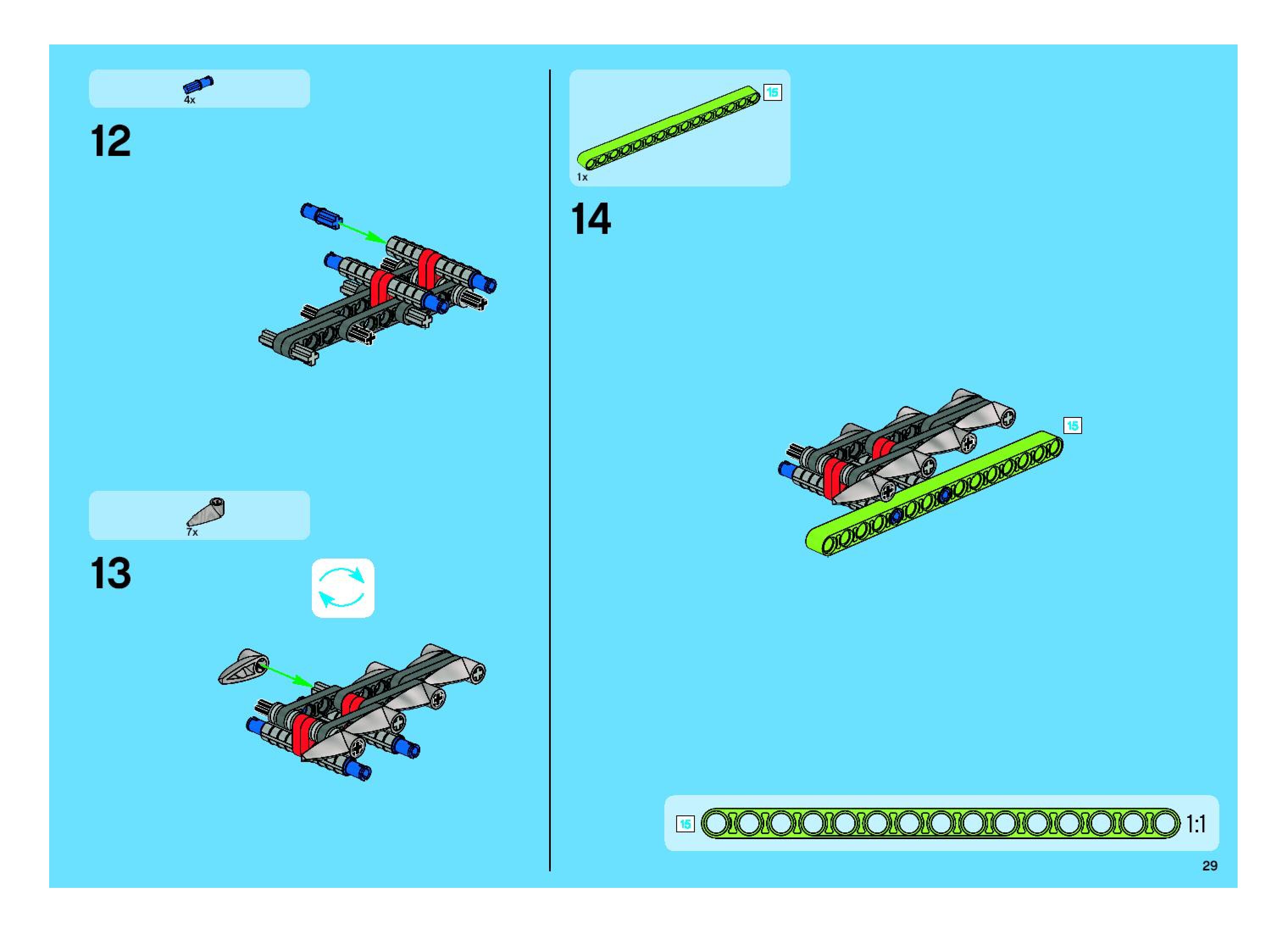 4x

12

7x

13

15

1x

14

15

15

1:1

29