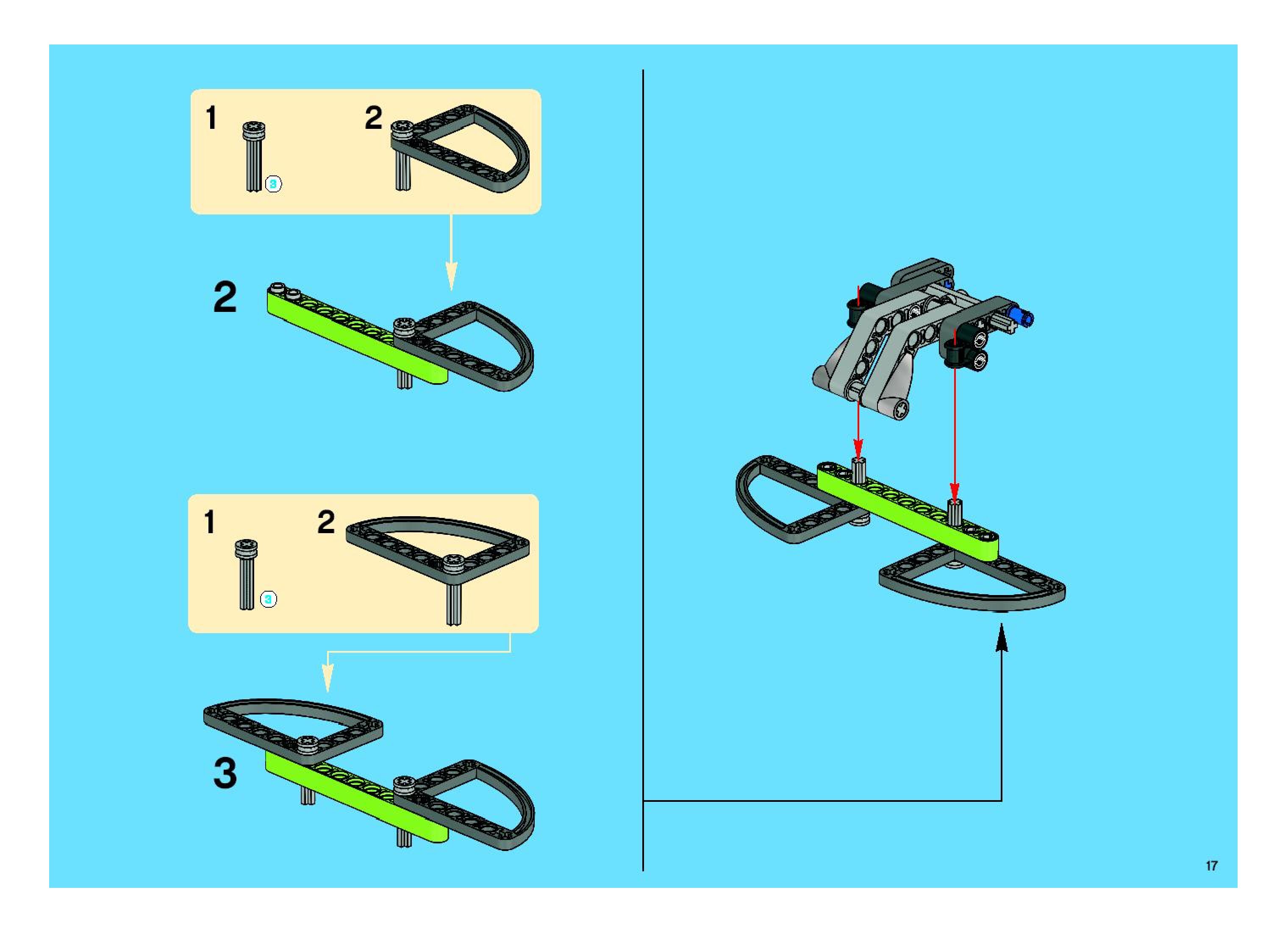 1
3
2
2
1
3
2
3
17