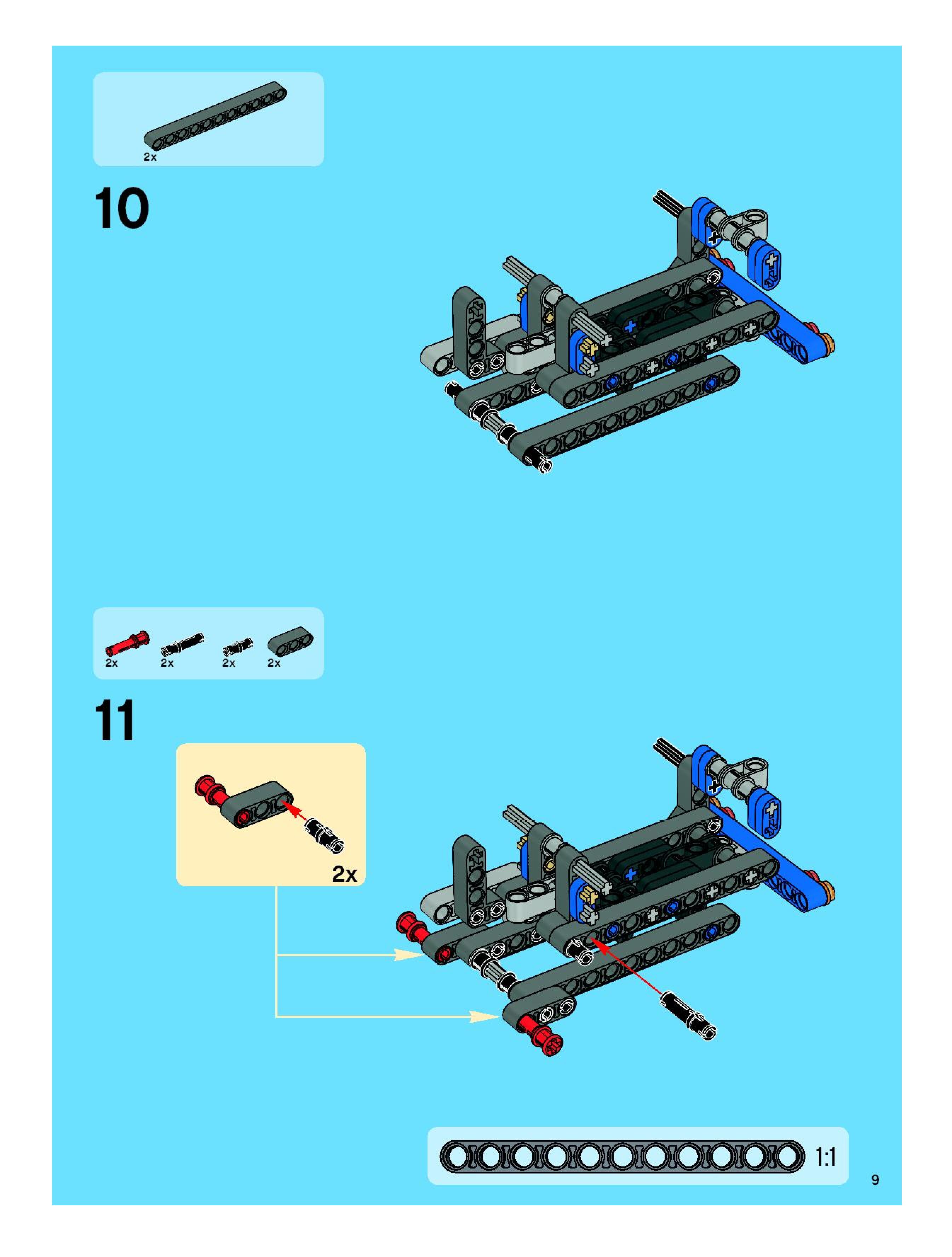 2x

10

2x 2x 2x 2x

11

2x

1:1

9